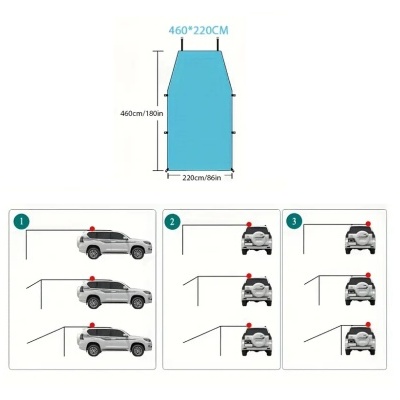 460*220CM

460cm/180in

220cm/86in

1

2

3