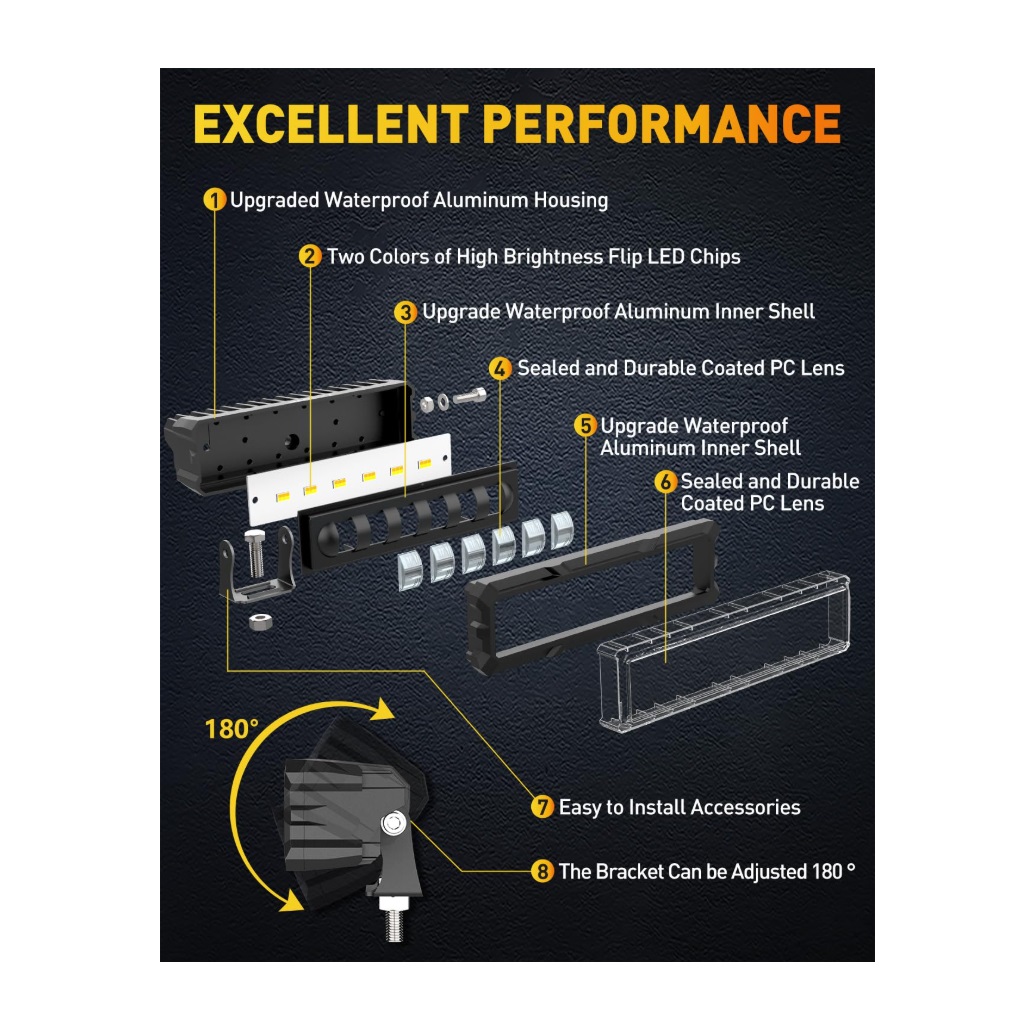 EXCELLENT PERFORMANCE

1 Upgraded Waterproof Aluminum Housing

2 Two Colors of High Brightness Flip LED Chips

3 Upgrade Waterproof Aluminum Inner Shell

4 Sealed and Durable Coated PC Lens

5 Upgrade Waterproof Aluminum Inner Shell

6 Sealed and Durable Coated PC Lens

180°

7 Easy to Install Accessories

8 The Bracket Can be Adjusted 180 °