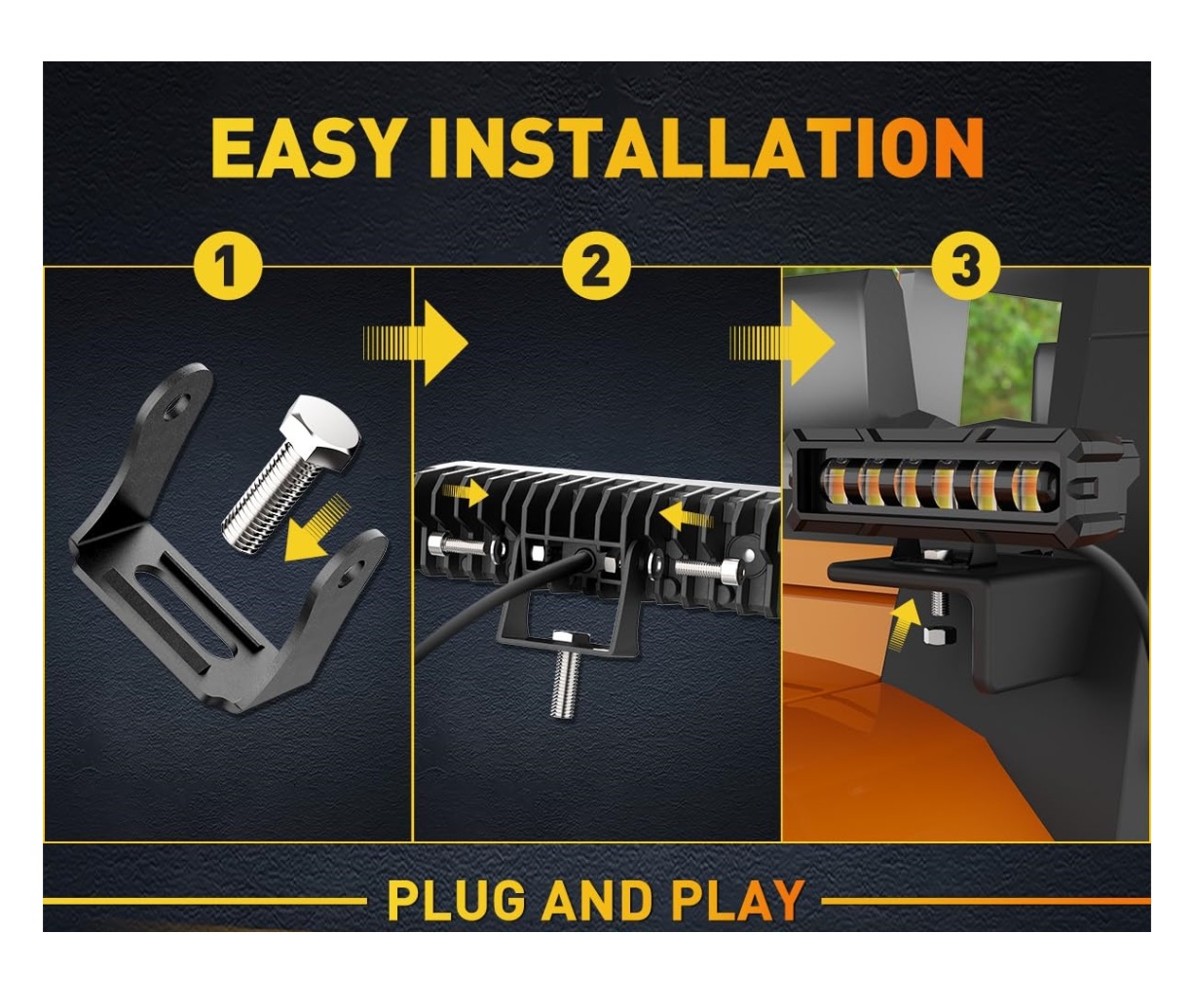 EASY INSTALLATION

1

2

3

PLUG AND PLAY