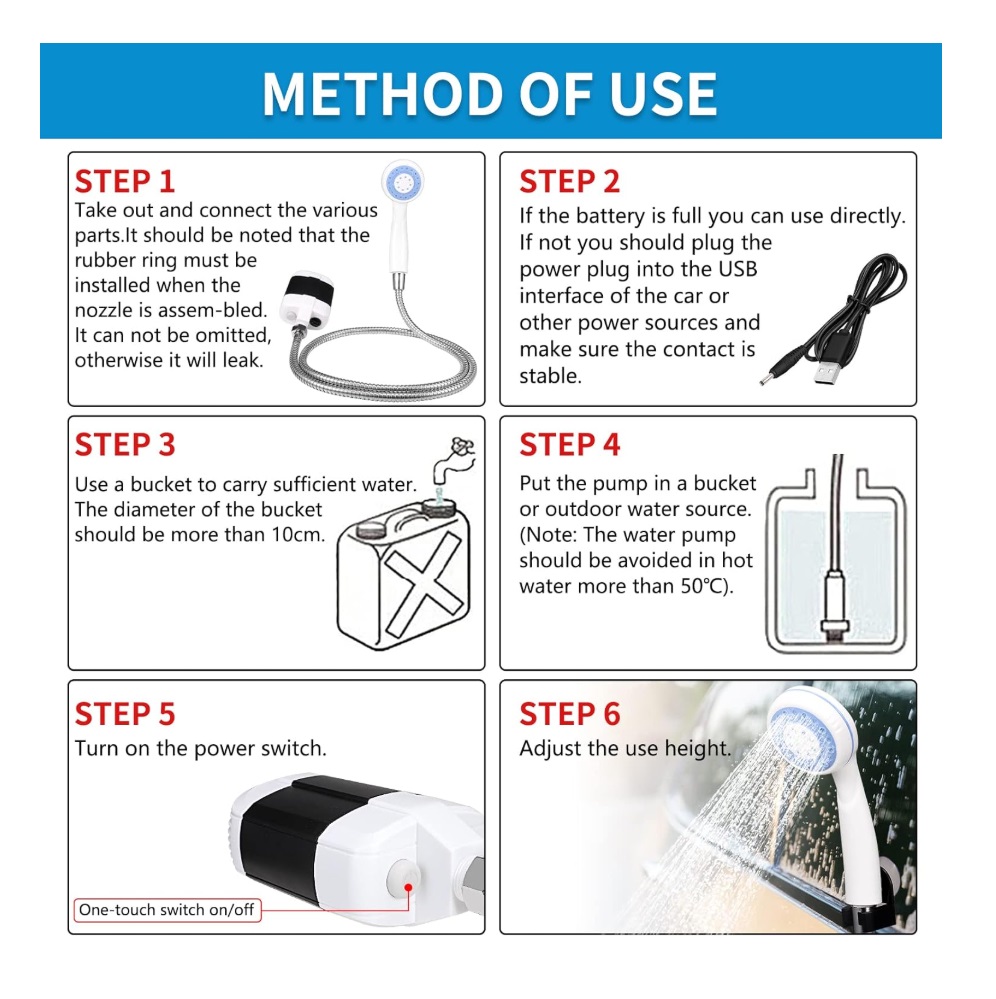 METHOD OF USE

STEP 1
Take out and connect the various parts.It should be noted that the rubber ring must be installed when the nozzle is assem-bled. It can not be omitted, otherwise it will leak.

STEP 2
If the battery is full you can use directly. If not you should plug the power plug into the USB interface of the car or other power sources and make sure the contact is stable.

STEP 3
Use a bucket to carry sufficient water. The diameter of the bucket should be more than 10cm.

STEP 4
Put the pump in a bucket or outdoor water source. (Note: The water pump should be avoided in hot water more than 50℃).

STEP 5
Turn on the power switch.

One-touch switch on/off

STEP 6
Adjust the use height.