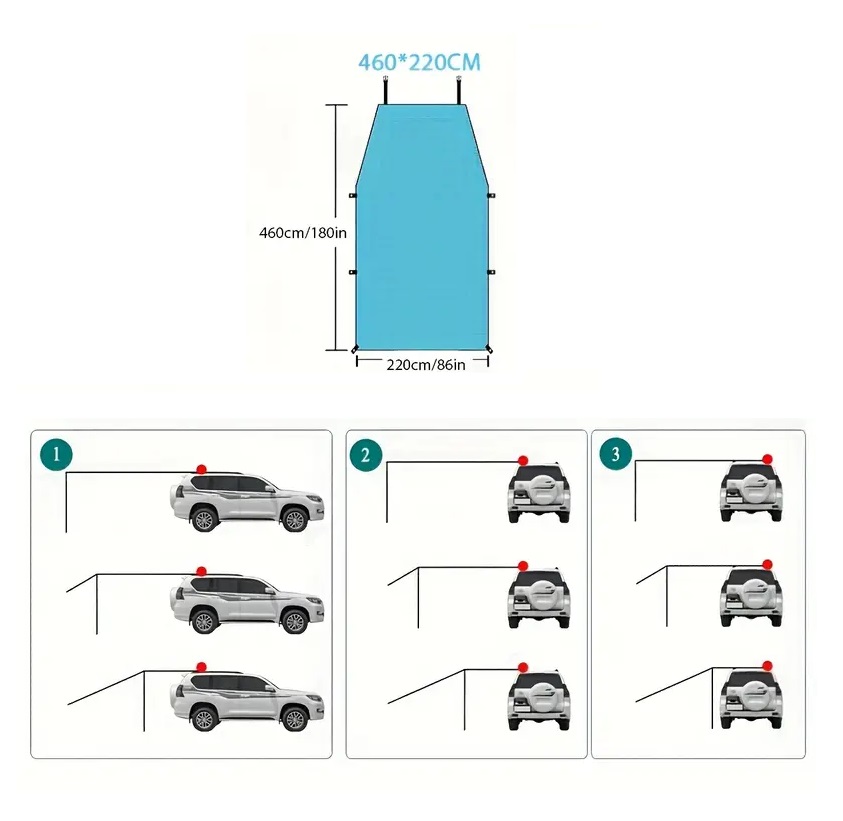 460*220CM

460cm/180in

220cm/86in

1

2

3