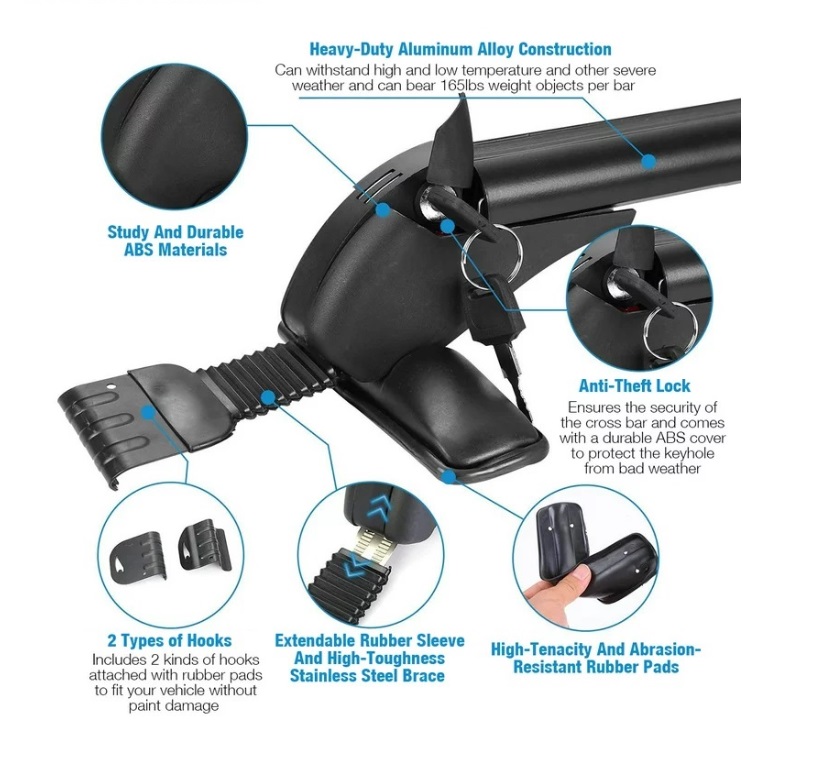 Heavy-Duty Aluminum Alloy Construction
Can withstand high and low temperature and other severe weather and can bear 165lbs weight objects per bar

Study And Durable ABS Materials

Anti-Theft Lock
Ensures the security of the cross bar and comes with a durable ABS cover to protect the keyhole from bad weather

2 Types of Hooks
Includes 2 kinds of hooks attached with rubber pads to fit your vehicle without paint damage

Extendable Rubber Sleeve And High-Toughness Stainless Steel Brace

High-Tenacity And Abrasion-Resistant Rubber Pads