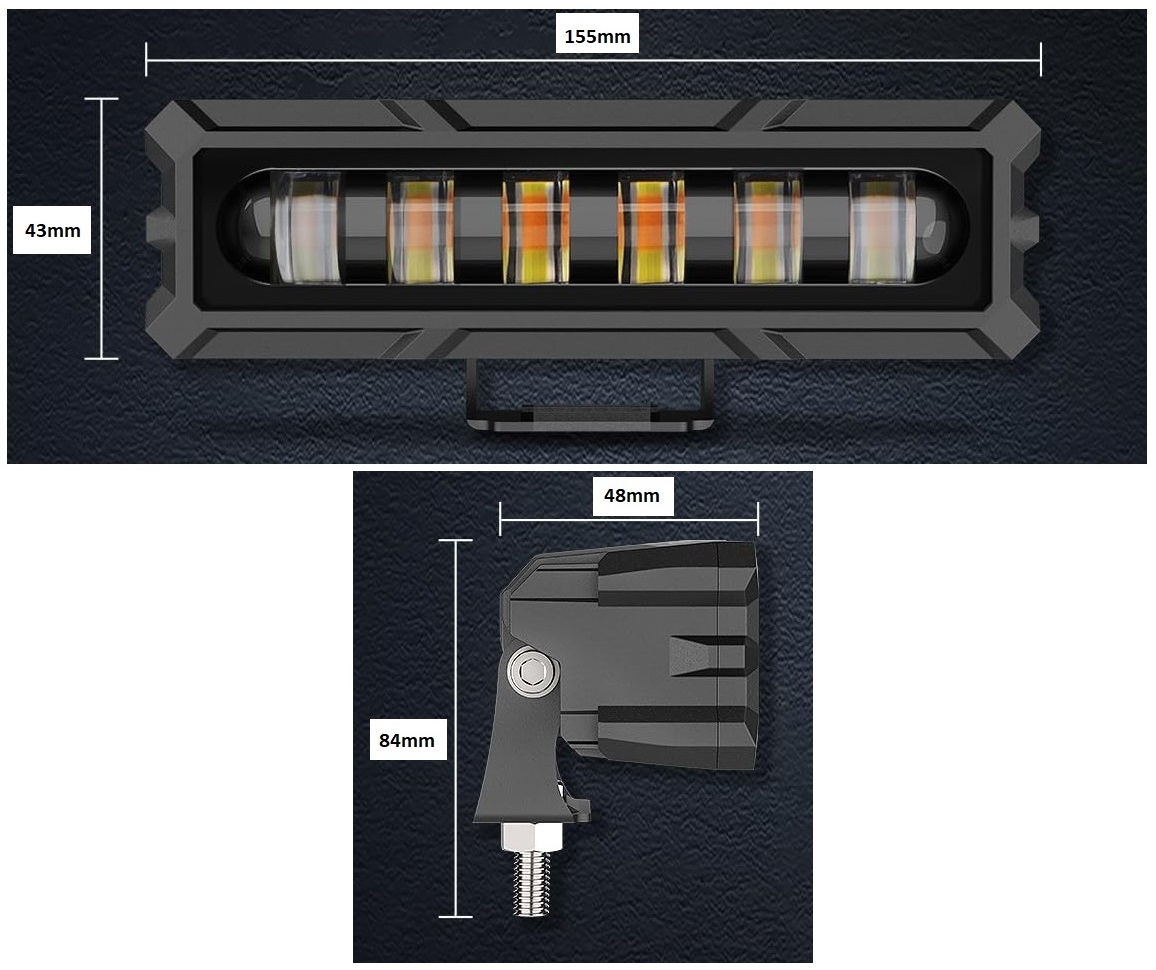 155mm

43mm

48mm

84mm