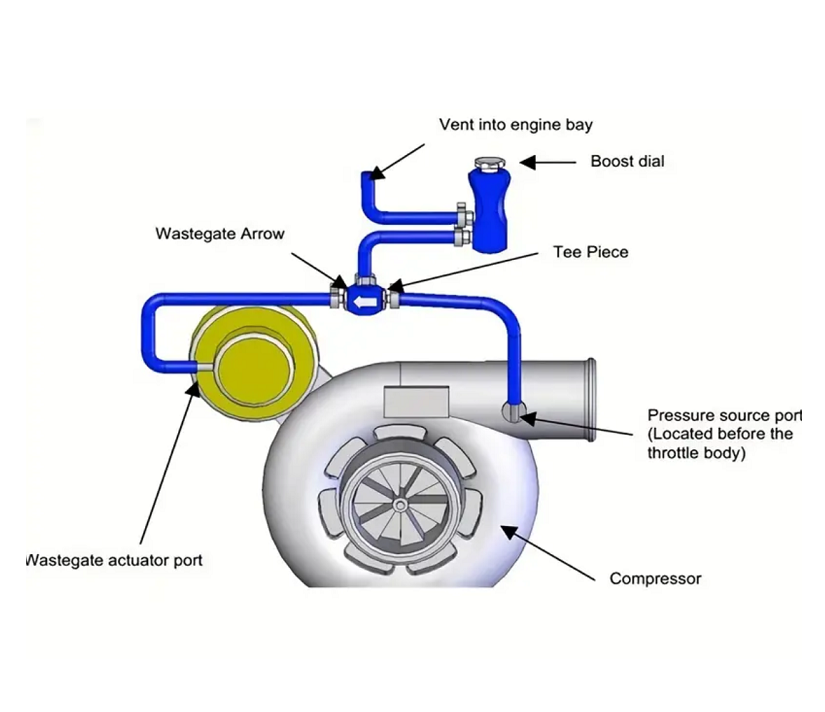 Vent into engine bay

Boost dial

Wastegate Arrow

Tee Piece

Pressure source port (Located before the throttle body)

Wastegate actuator port

Compressor