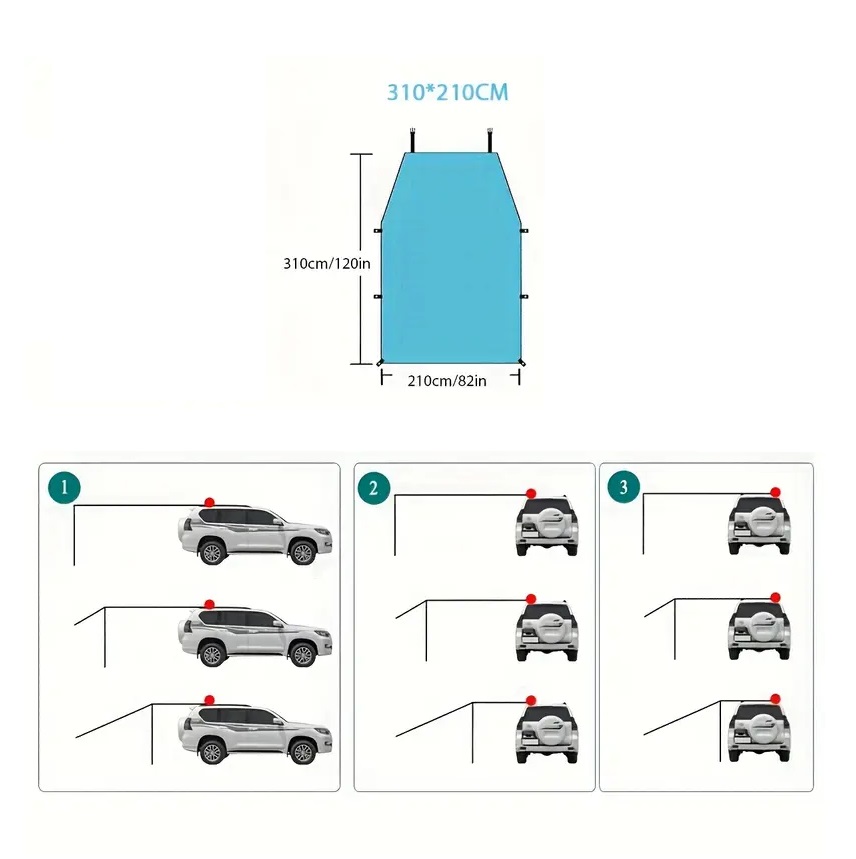 310*210CM

310cm/120in

210cm/82in

1

2

3