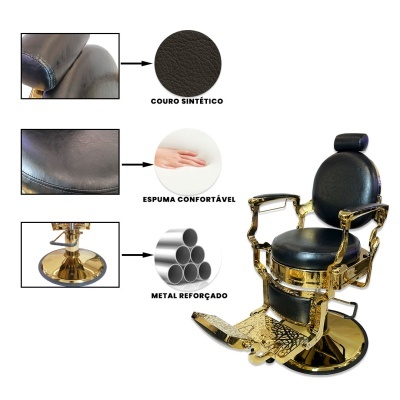 COURO SINTÉTICO

ESPUMA CONFORTÁVEL

METAL REFORÇADO