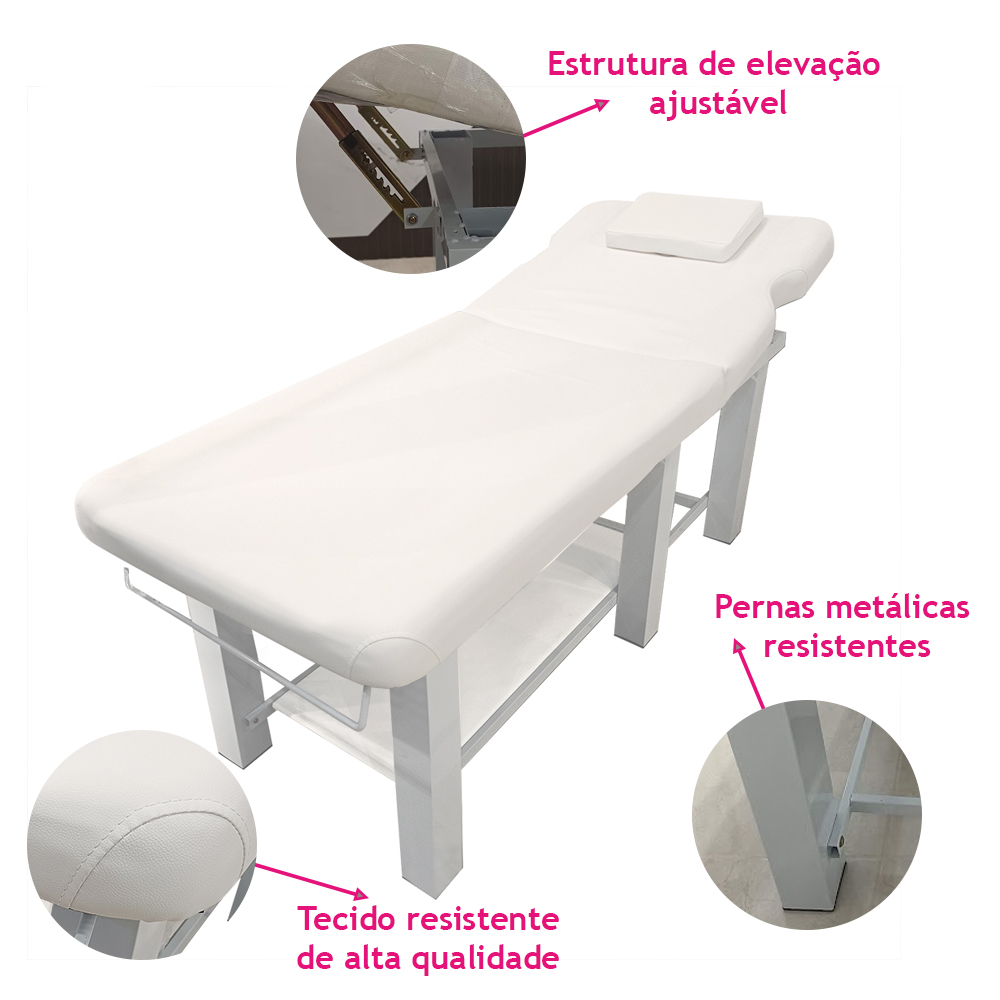 Estrutura de elevação ajustável

Pernas metálicas resistentes

Tecido resistente de alta qualidade