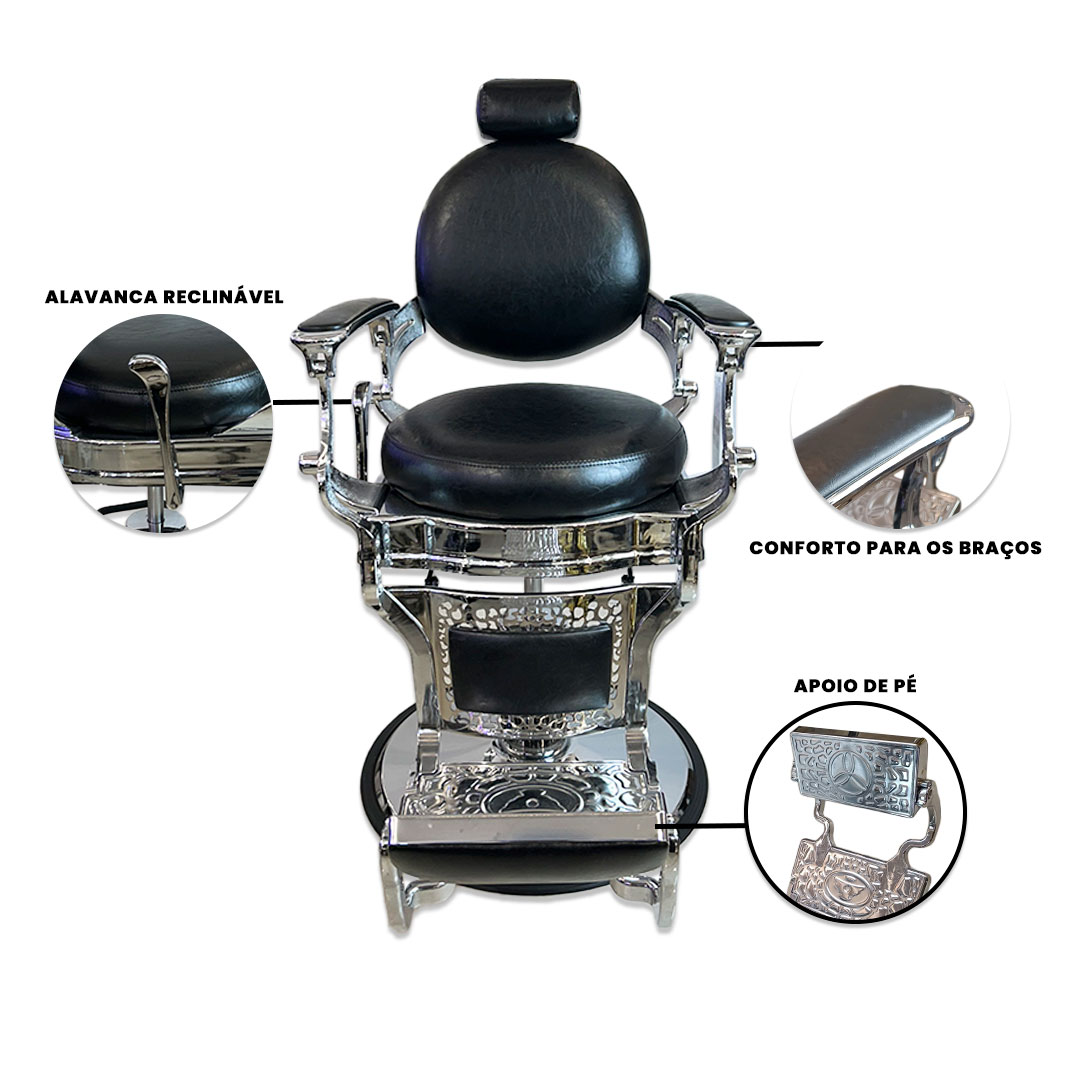 ALAVANCA RECLINÁVEL

CONFORTO PARA OS BRAÇOS

APOIO DE PÉ