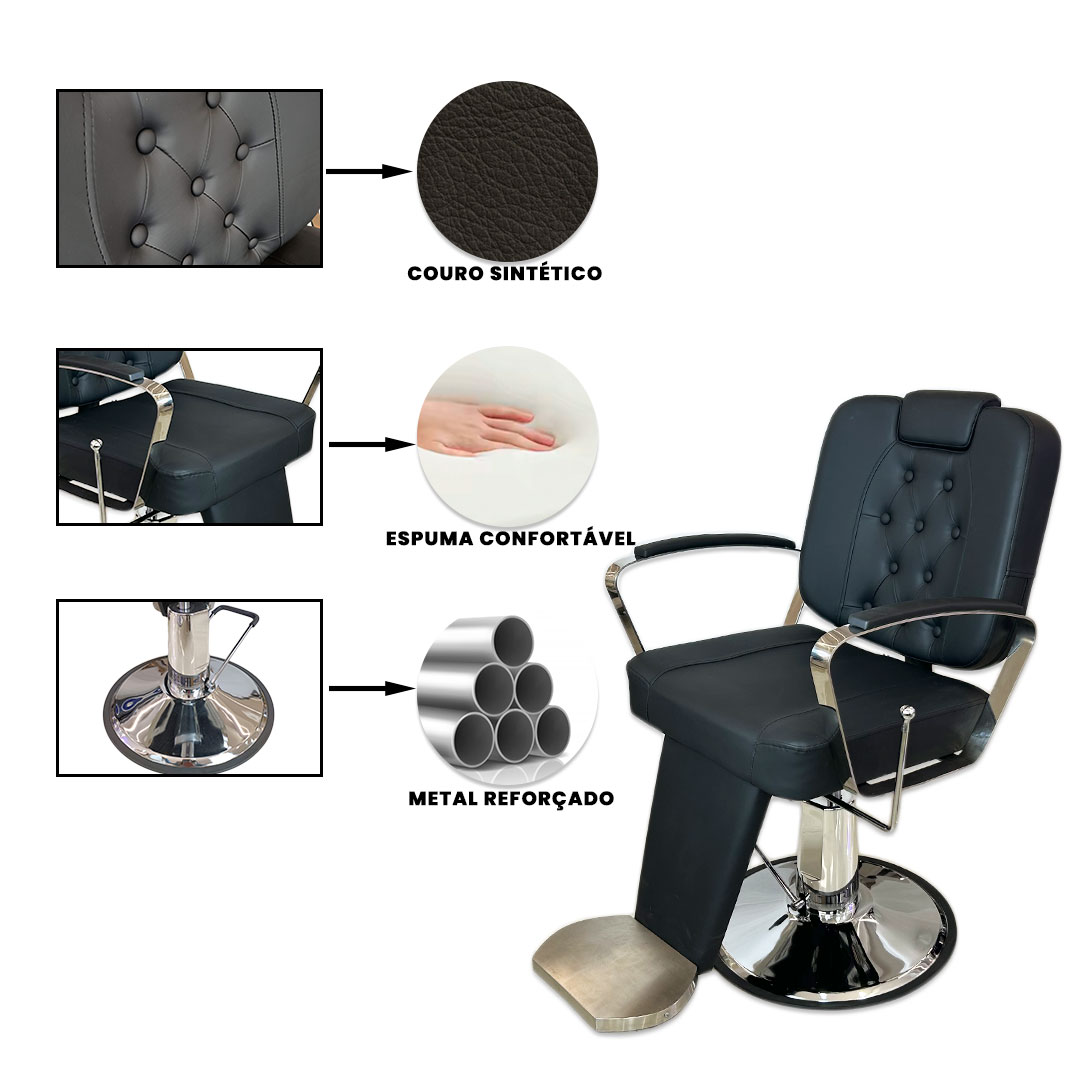 COURO SINTÉTICO

ESPUMA CONFORTÁVEL

METAL REFORÇADO