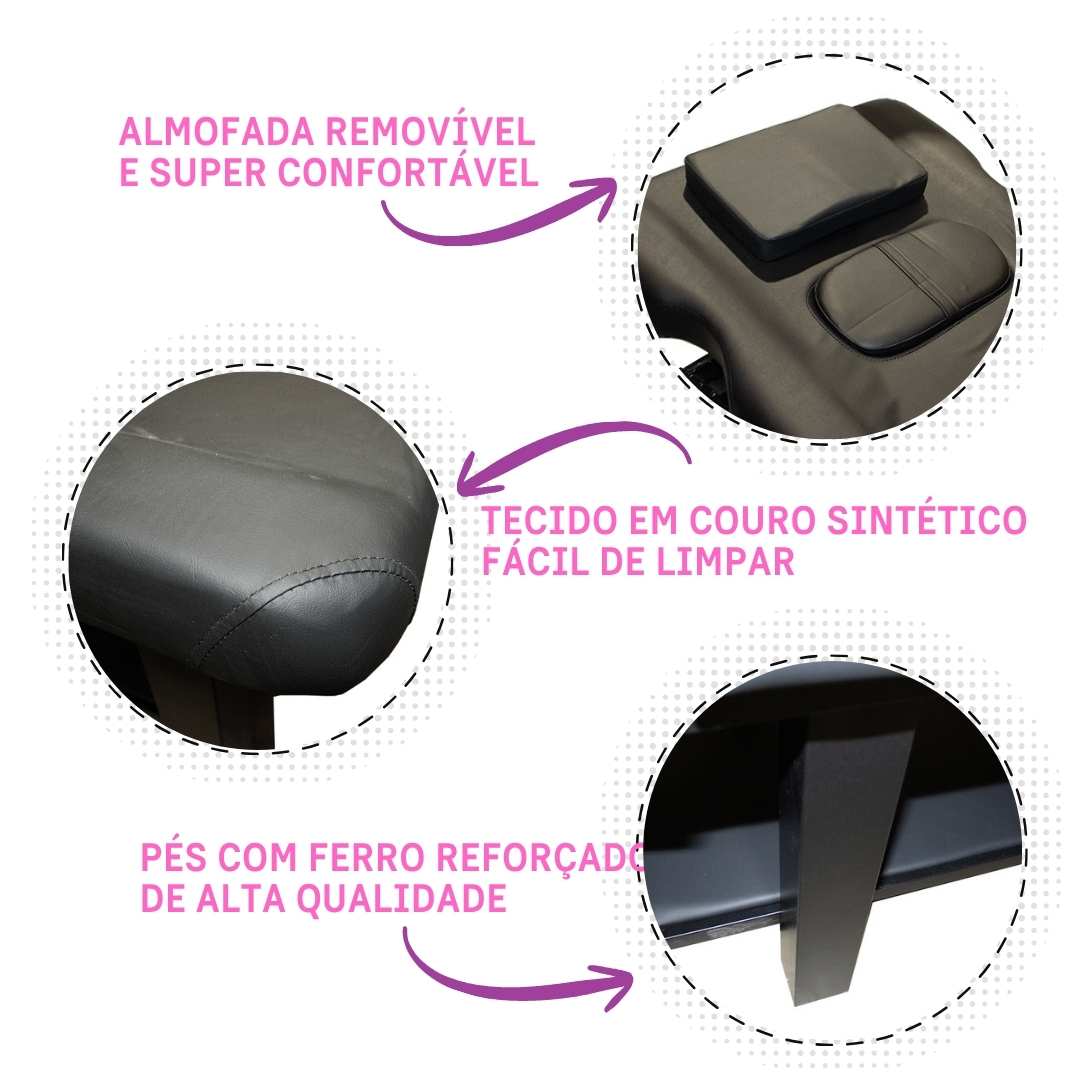 ALMOFADA REMOVÍVEL
E SUPER CONFORTÁVEL

TECIDO EM COURO SINTÉTICO
FÁCIL DE LIMPAR

PÉS COM FERRO REFORÇADO
DE ALTA QUALIDADE