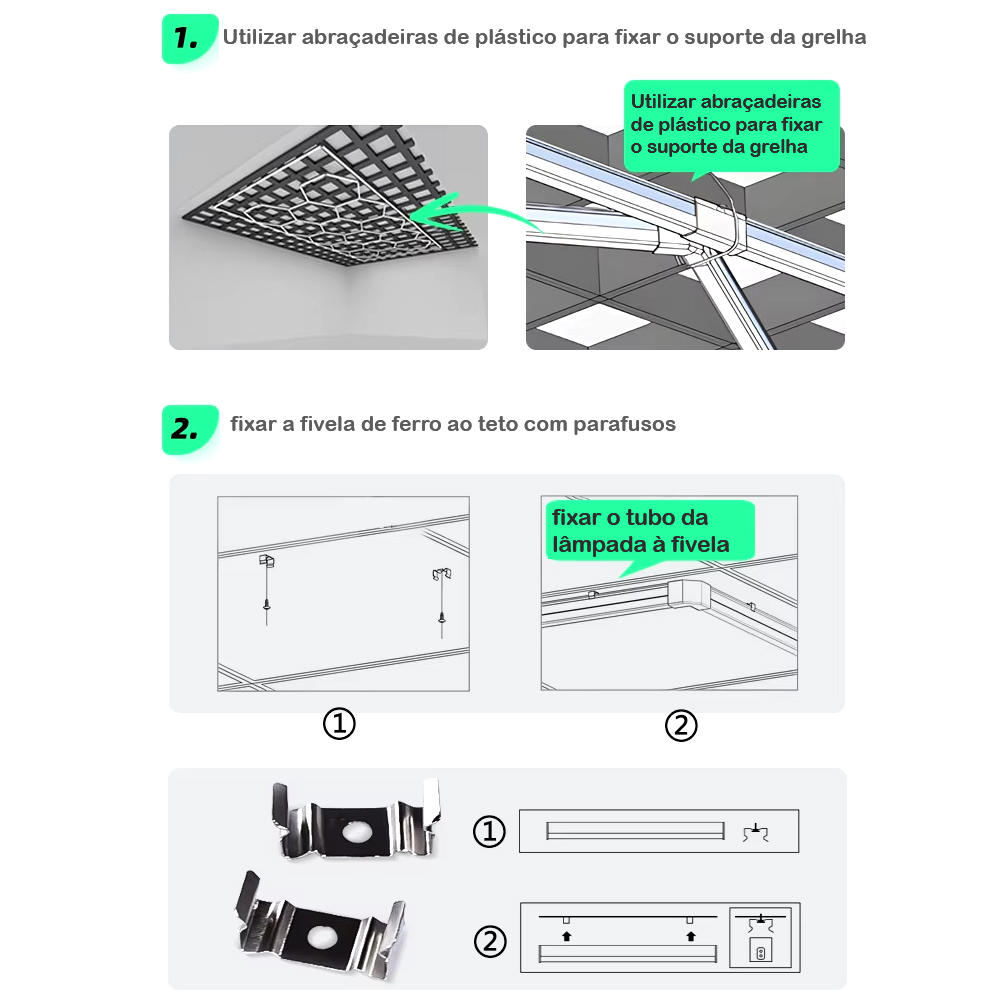 1. Utilizar abraçadeiras de plástico para fixar o suporte da grelha

Utilizar abraçadeiras de plástico para fixar o suporte da grelha

2. fixar a fivela de ferro ao teto com parafusos

fixar o tubo da lâmpada à fivela

①

②

①

②