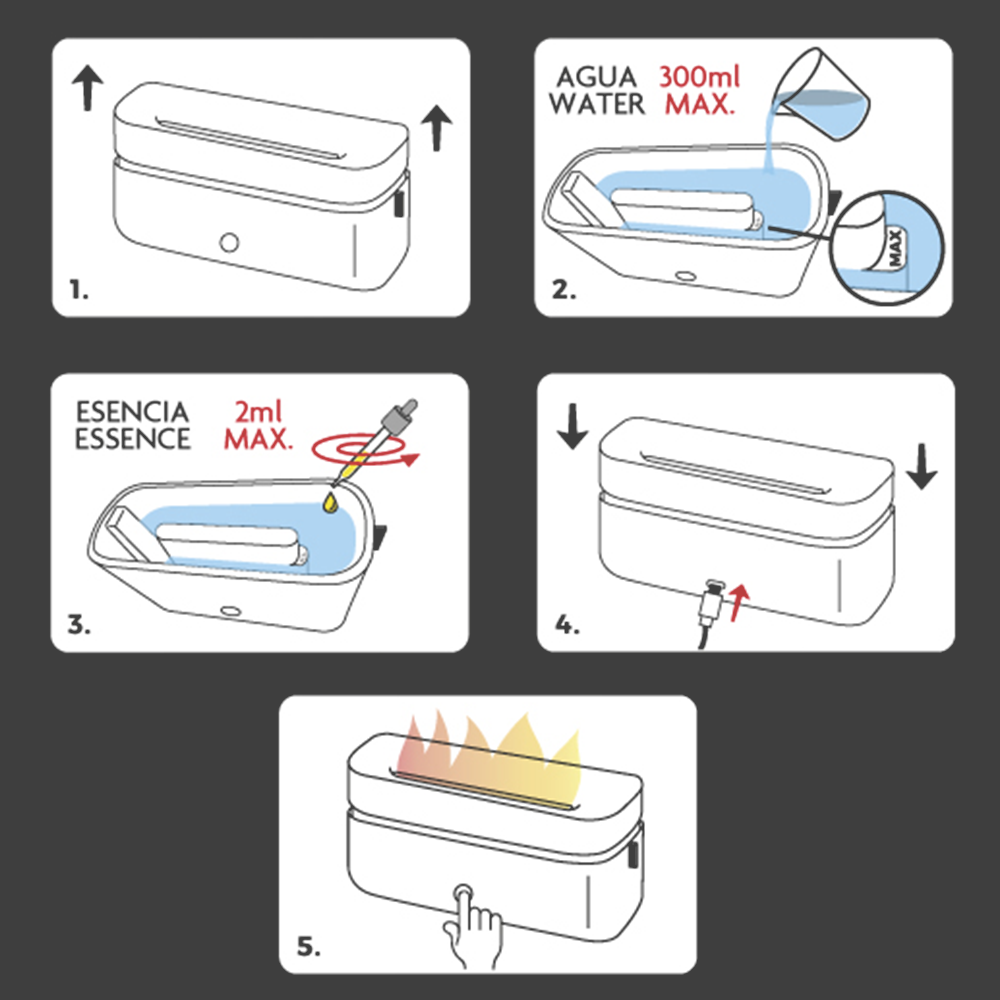 1.

AGUA WATER 300ml MAX.

MAX

2.

ESENCIA ESSENCE 2ml MAX.

3.

4.

5.