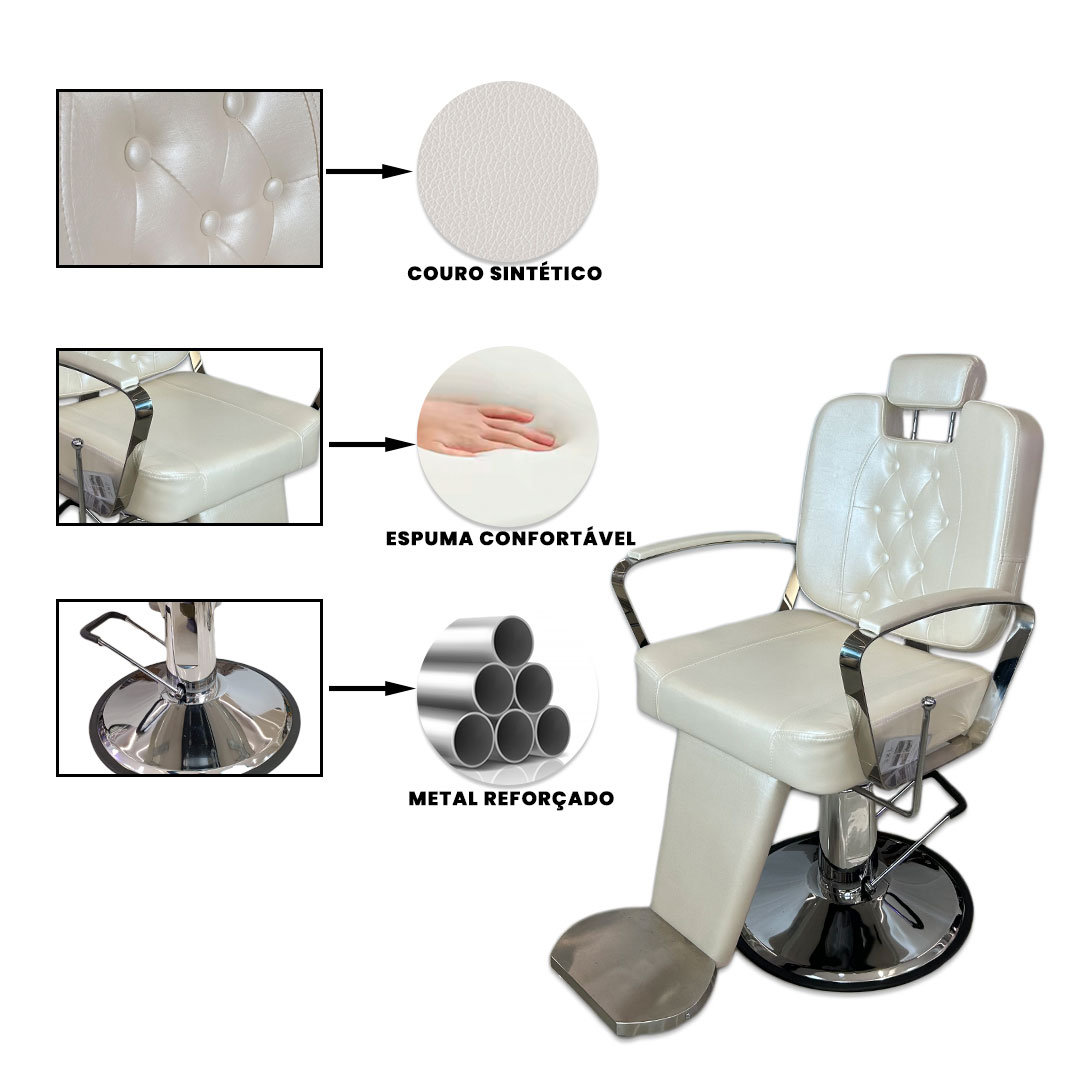 COURO SINTÉTICO

ESPUMA CONFORTÁVEL

METAL REFORÇADO