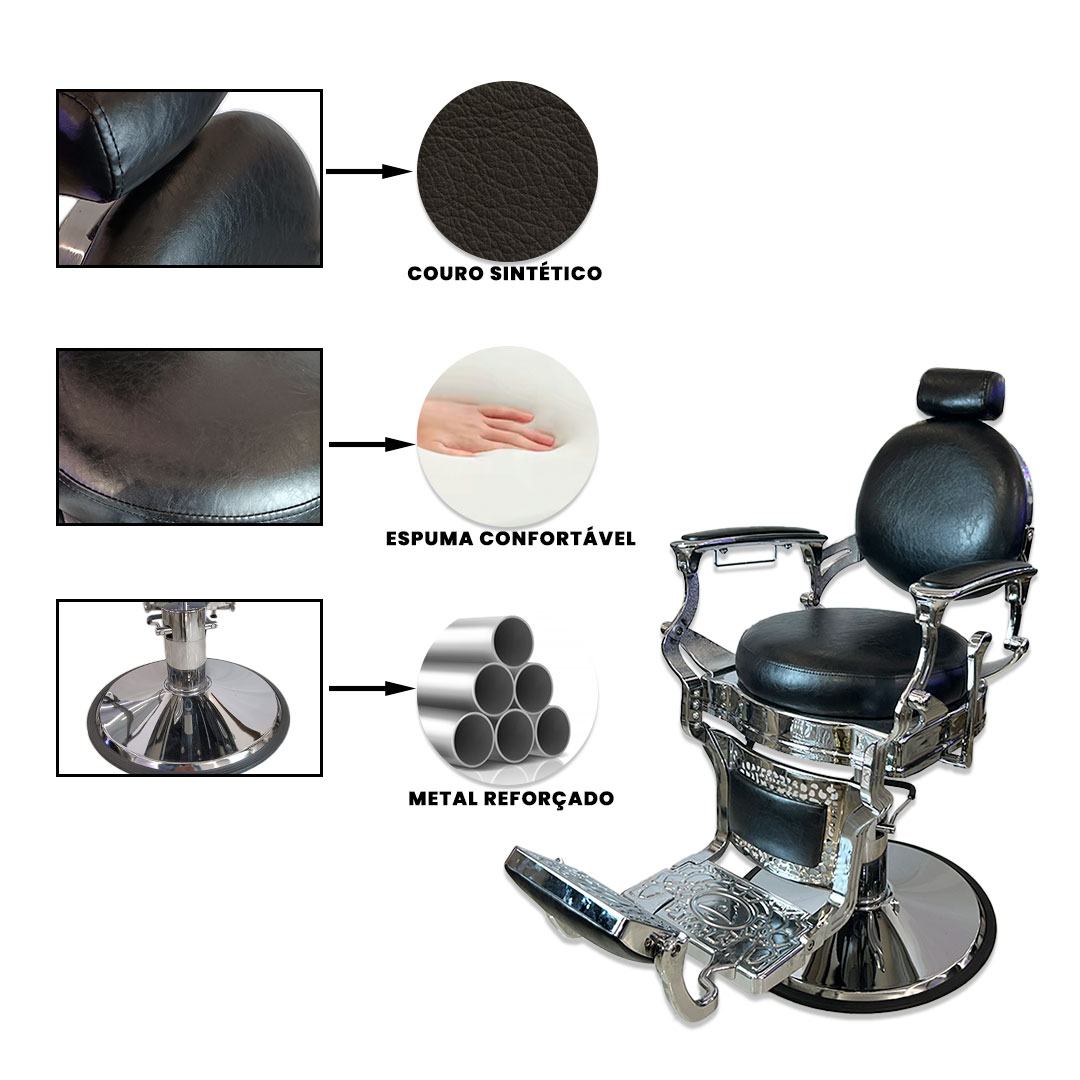 COURO SINTÉTICO

ESPUMA CONFORTÁVEL

METAL REFORÇADO