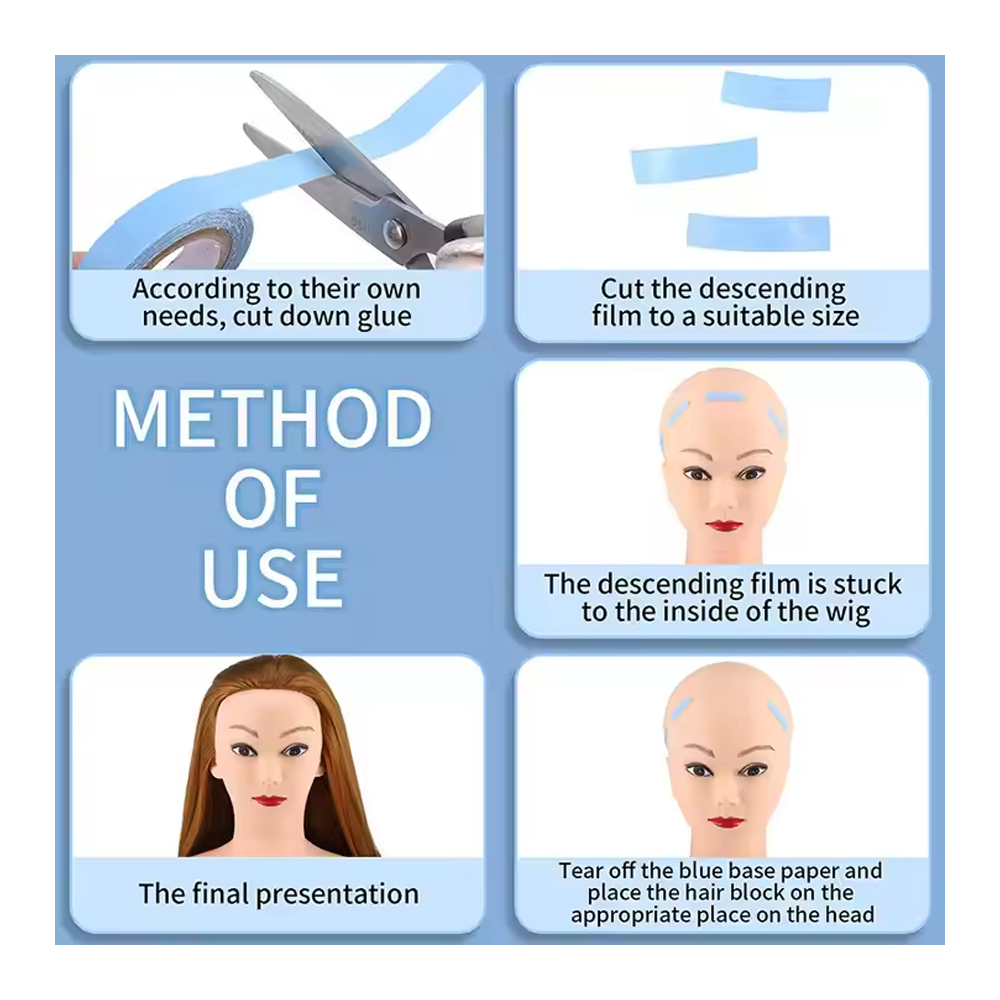 According to their own needs, cut down glue

Cut the descending film to a suitable size

METHOD OF USE

The descending film is stuck to the inside of the wig

The final presentation

Tear off the blue base paper and place the hair block on the appropriate place on the head