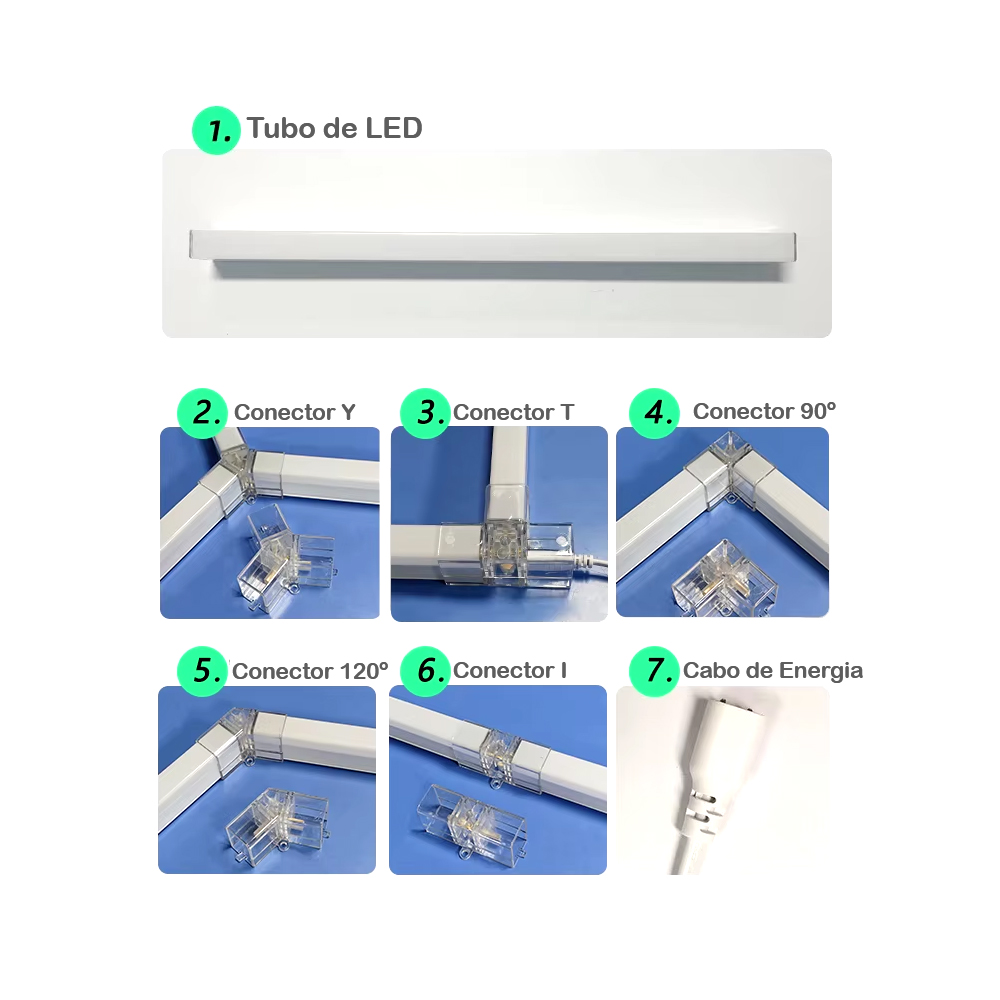 1. Tubo de LED

2. Conector Y

3. Conector T

4. Conector 90º

5. Conector 120º

6. Conector I

7. Cabo de Energia