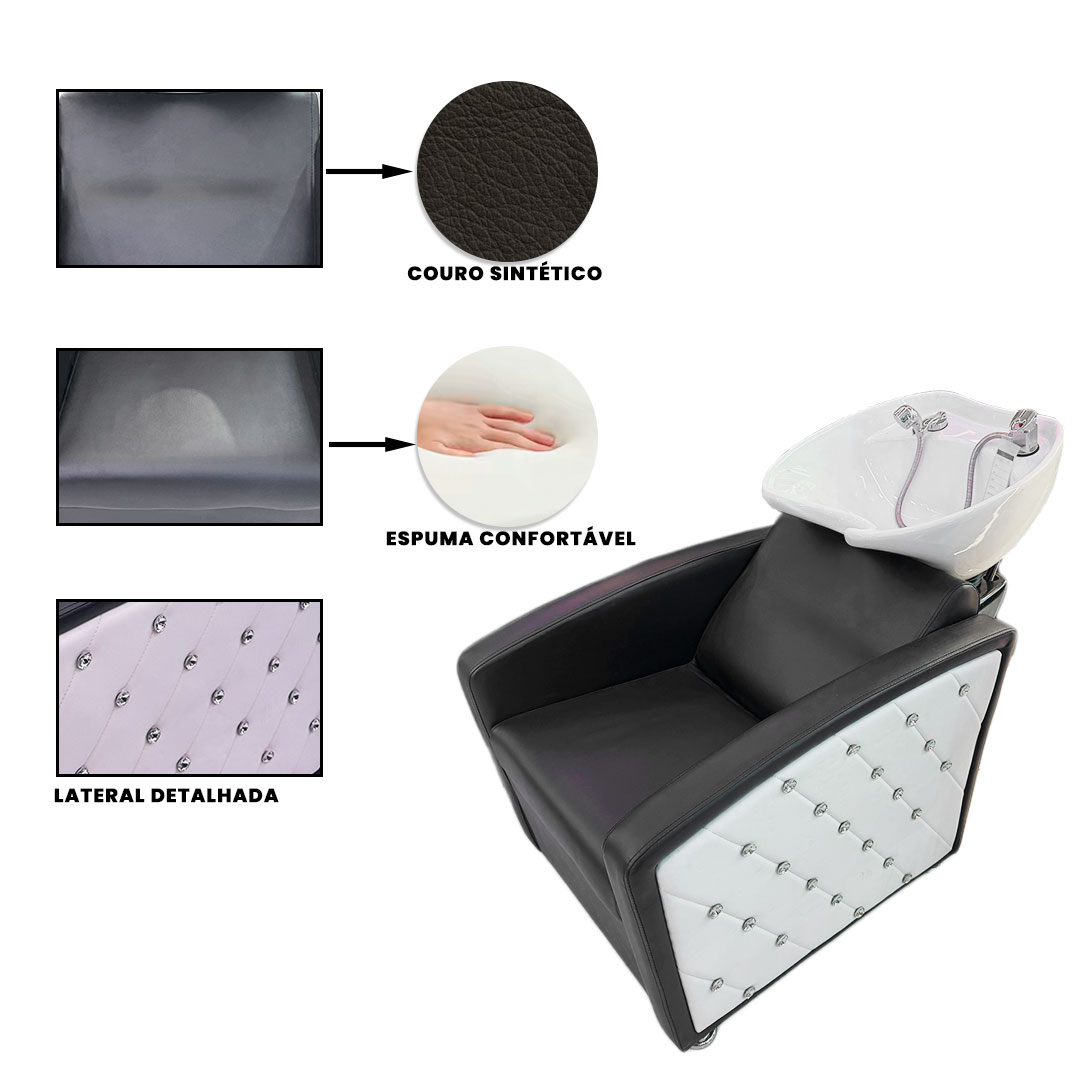 COURO SINTÉTICO

ESPUMA CONFORTÁVEL

LATERAL DETALHADA