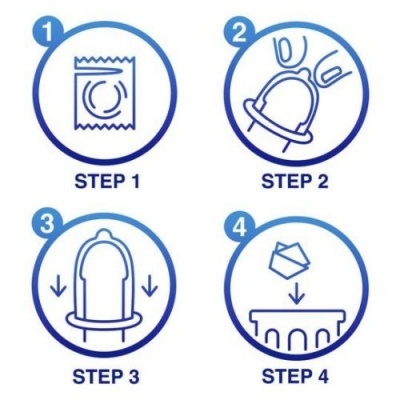 1

STEP 1

2

STEP 2

3

STEP 3

4

STEP 4