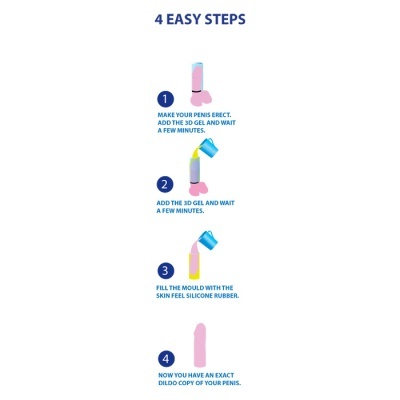 4 EASY STEPS

1

MAKE YOUR PENIS ERECT. ADD THE 3D GEL AND WAIT A FEW MINUTES.

2

ADD THE 3D GEL AND WAIT A FEW MINUTES.

3

FILL THE MOULD WITH THE SKIN FEEL SILICONE RUBBER.

4

NOW YOU HAVE AN EXACT DILDO COPY OF YOUR PENIS.