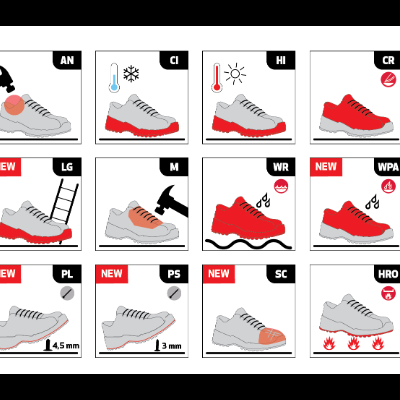 AN

CI

HI

CR

EW

LG

M

WR

NEW

WPA

EW

PL

4,5 mm

NEW

PS

3 mm

NEW

SC

HRO