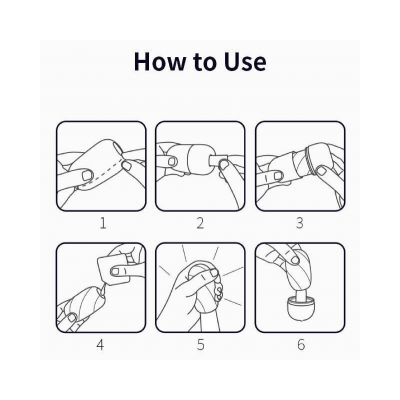 How to Use

1

2

3

4

5

6