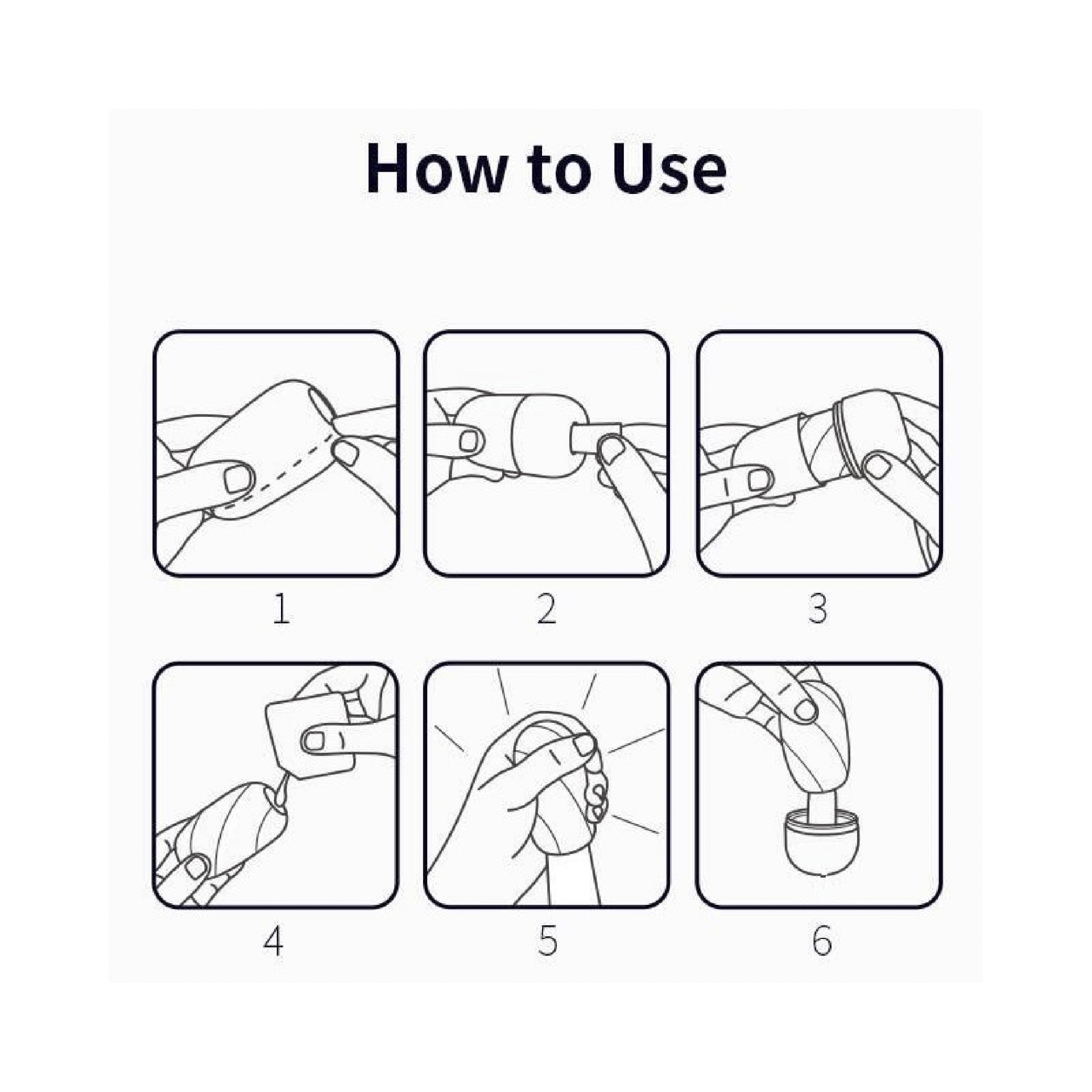 How to Use

1

2

3

4

5

6