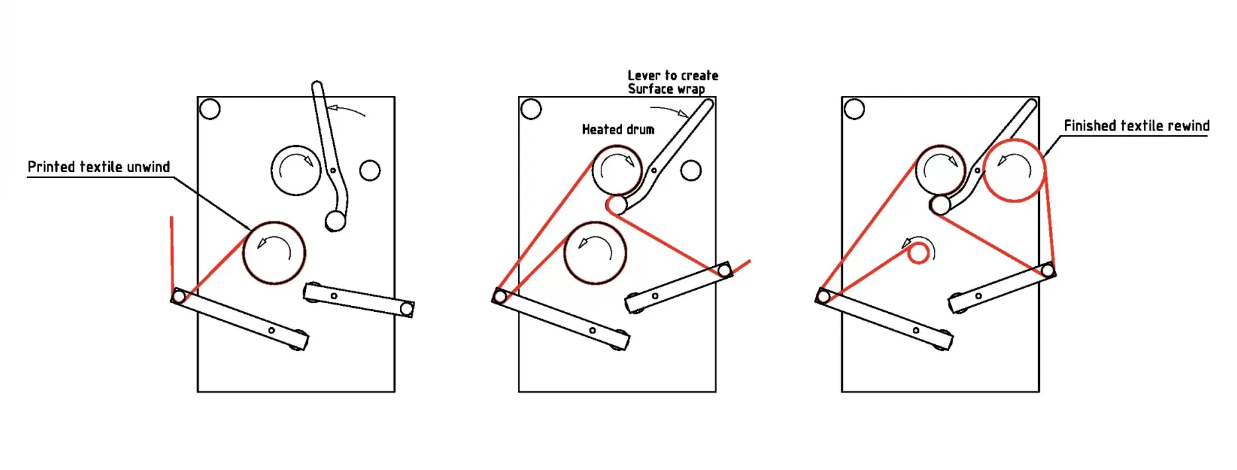 Printed textile unwind

Lever to create
Surface wrap

Heated drum

Finished textile rewind