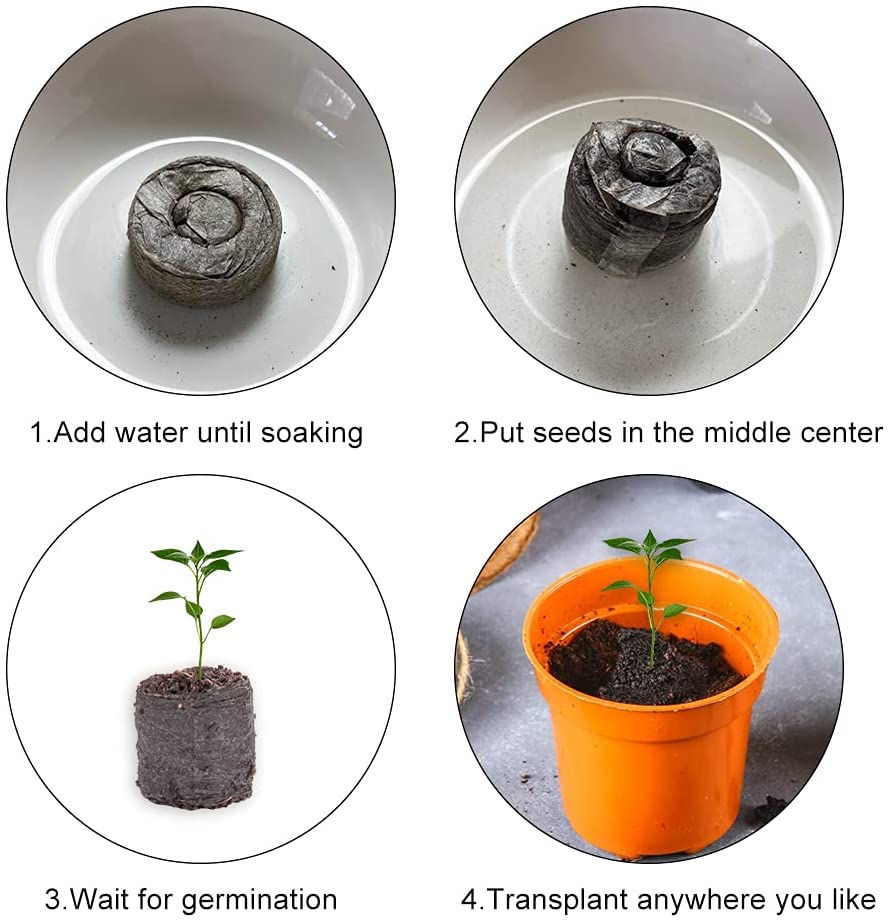 1.Add water until soaking

2.Put seeds in the middle center

3.Wait for germination

4.Transplant anywhere you like