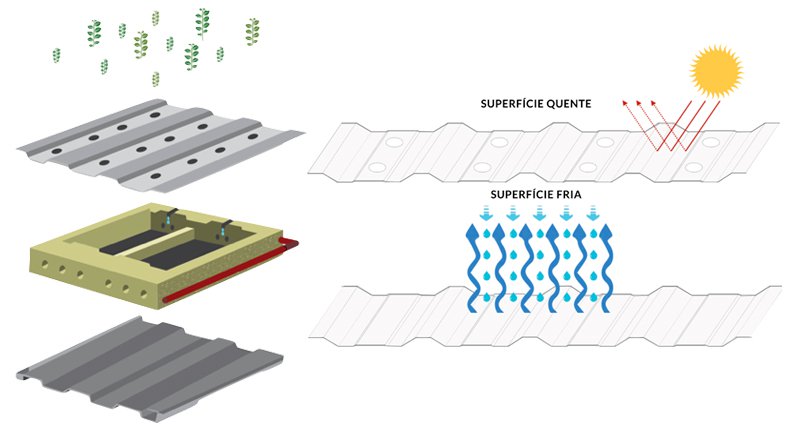 SUPERFÍCIE QUENTE

SUPERFÍCIE FRIA