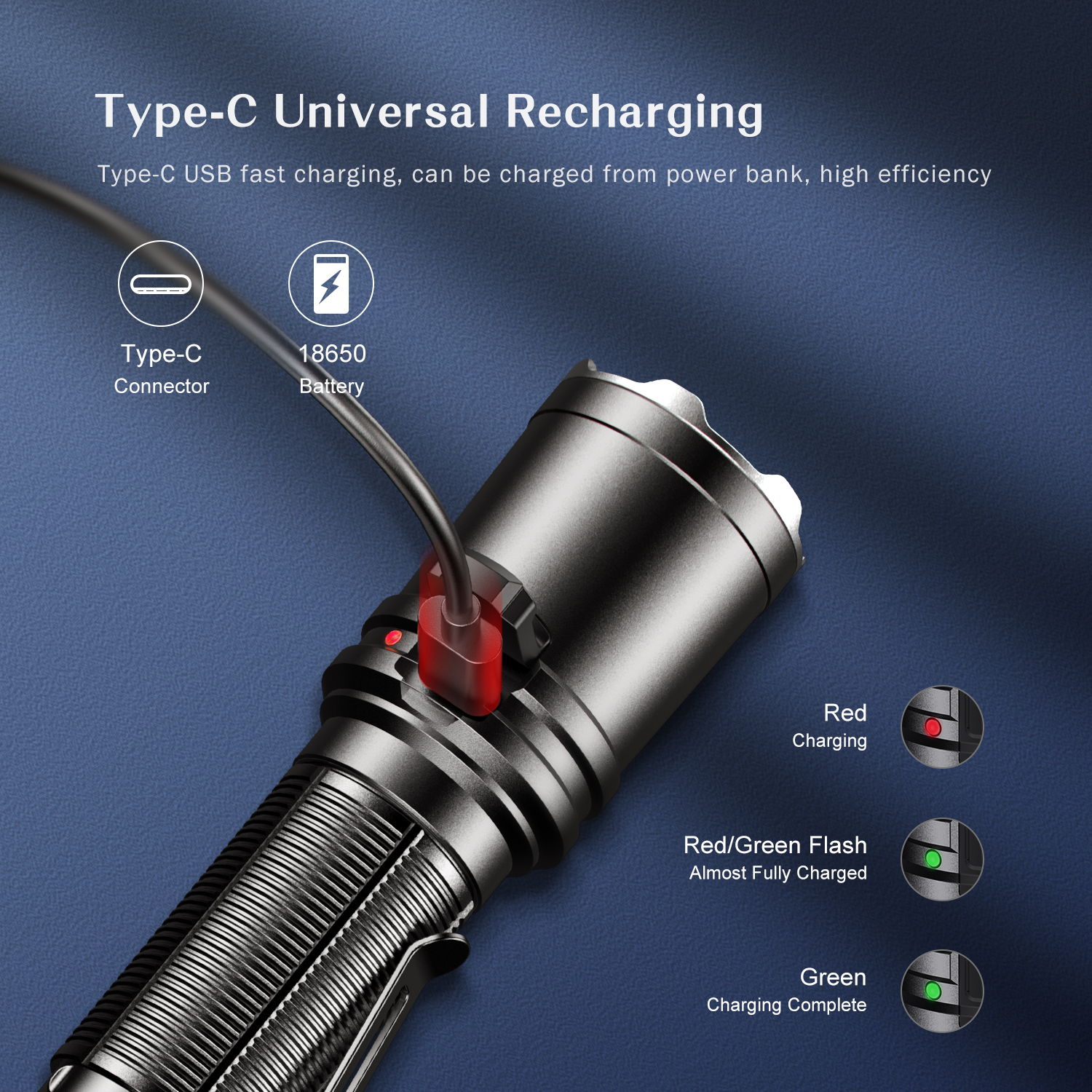 Type-C Universal Recharging

Type-C USB fast charging, can be charged from power bank, high efficiency

Type-C
Connector

18650
Battery

Red
Charging

Red/Green Flash
Almost Fully Charged

Green
Charging Complete