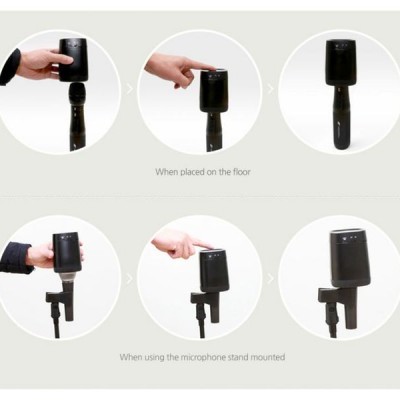 When placed on the floor

When using the microphone stand mounted