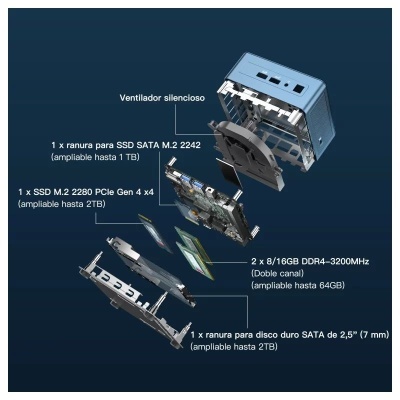 Ventilador silencioso

1 x ranura para SSD SATA M.2 2242
(ampliable hasta 1 TB)

1 x SSD M.2 2280 PCIe Gen 4 x4
(ampliable hasta 2TB)

2 x 8/16GB DDR4-3200MHz
(Doble canal)
(ampliable hasta 64GB)

1 x ranura para disco duro SATA de 2,5" (7 mm)
(ampliable hasta 2TB)