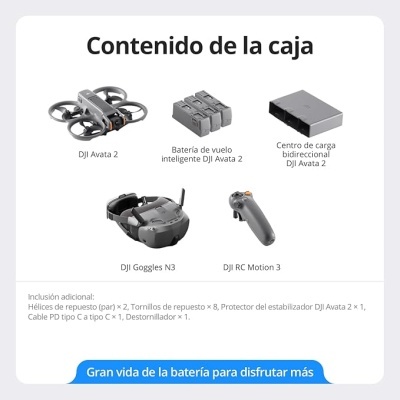 Contenido de la caja

DJI Avata 2

Batería de vuelo inteligente DJI Avata 2

Centro de carga bidireccional DJI Avata 2

DJI Goggles N3

DJI RC Motion 3

Inclusión adicional:
Hélices de repuesto (par) × 2, Tornillos de repuesto × 8, Protector del estabilizador DJI Avata 2 × 1, Cable PD tipo C a tipo C × 1, Destornillador × 1.

Gran vida de la batería para disfrutar más