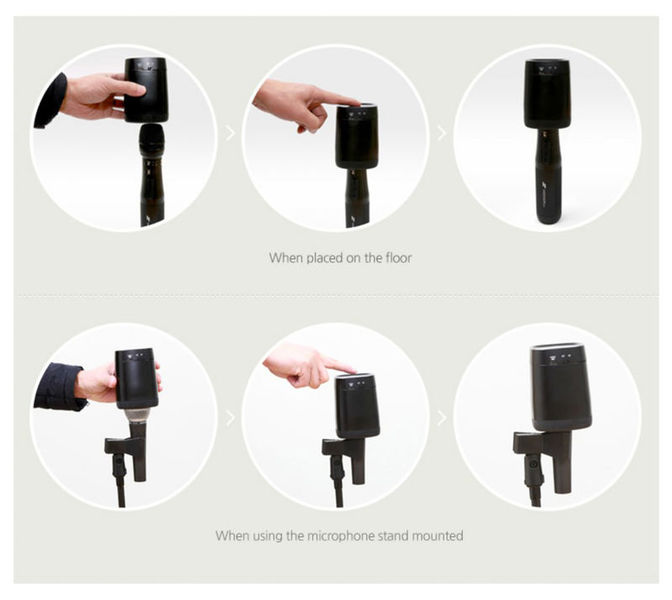 When placed on the floor

When using the microphone stand mounted