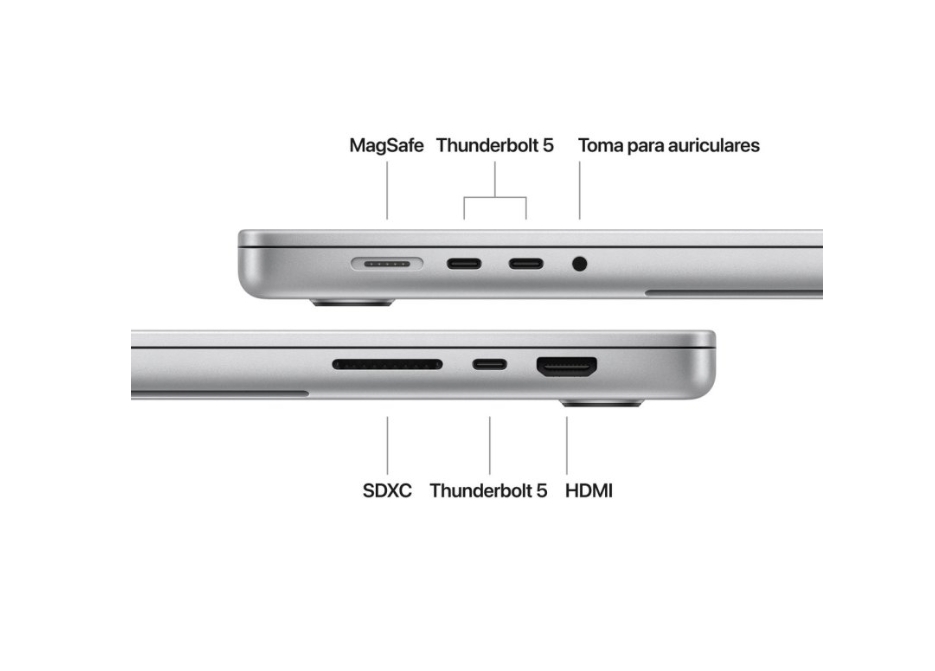 MagSafe Thunderbolt 5 Toma para auriculares

SDXC Thunderbolt 5 HDMI