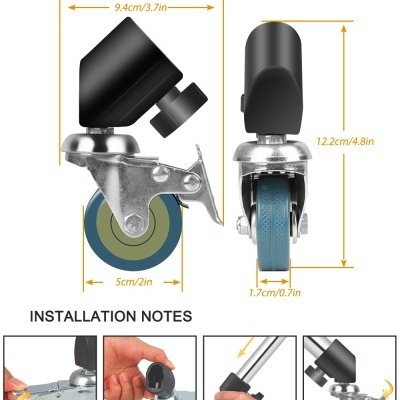 9.4cm/3.7in

12.2cm/4.8in

5cm/2in

1.7cm/0.7in

INSTALLATION NOTES