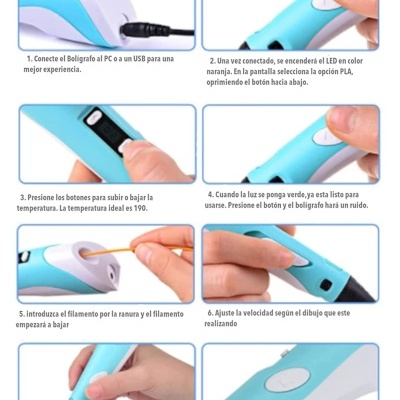 1. Conecte el Bolígrafo al PC o a un USB para una mejor experiencia.

2. Una vez conectado, se encenderá el LED en color naranja. En la pantalla selecciona la opción PLA, oprimiendo el botón hacia abajo.

3. Presione los botones para subir o bajar la temperatura. La temperatura ideal es 190.

4. Cuando la luz se ponga verde,ya esta listo para usarse. Presione el botón y el bolígrafo hará un ruido.

5. Introduzca el filamento por la ranura y el filamento empezará a bajar

6. Ajuste la velocidad según el dibujo que este realizando