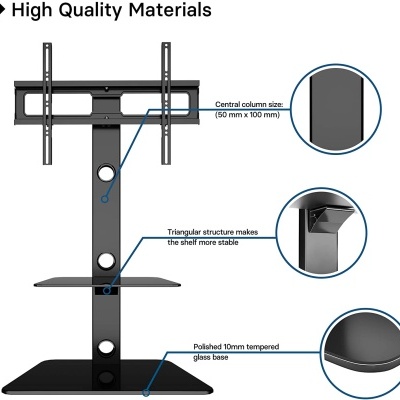 High Quality Materials

Central column size: (50 mm x 100 mm)

Triangular structure makes the shelf more stable

Polished 10mm tempered glass base