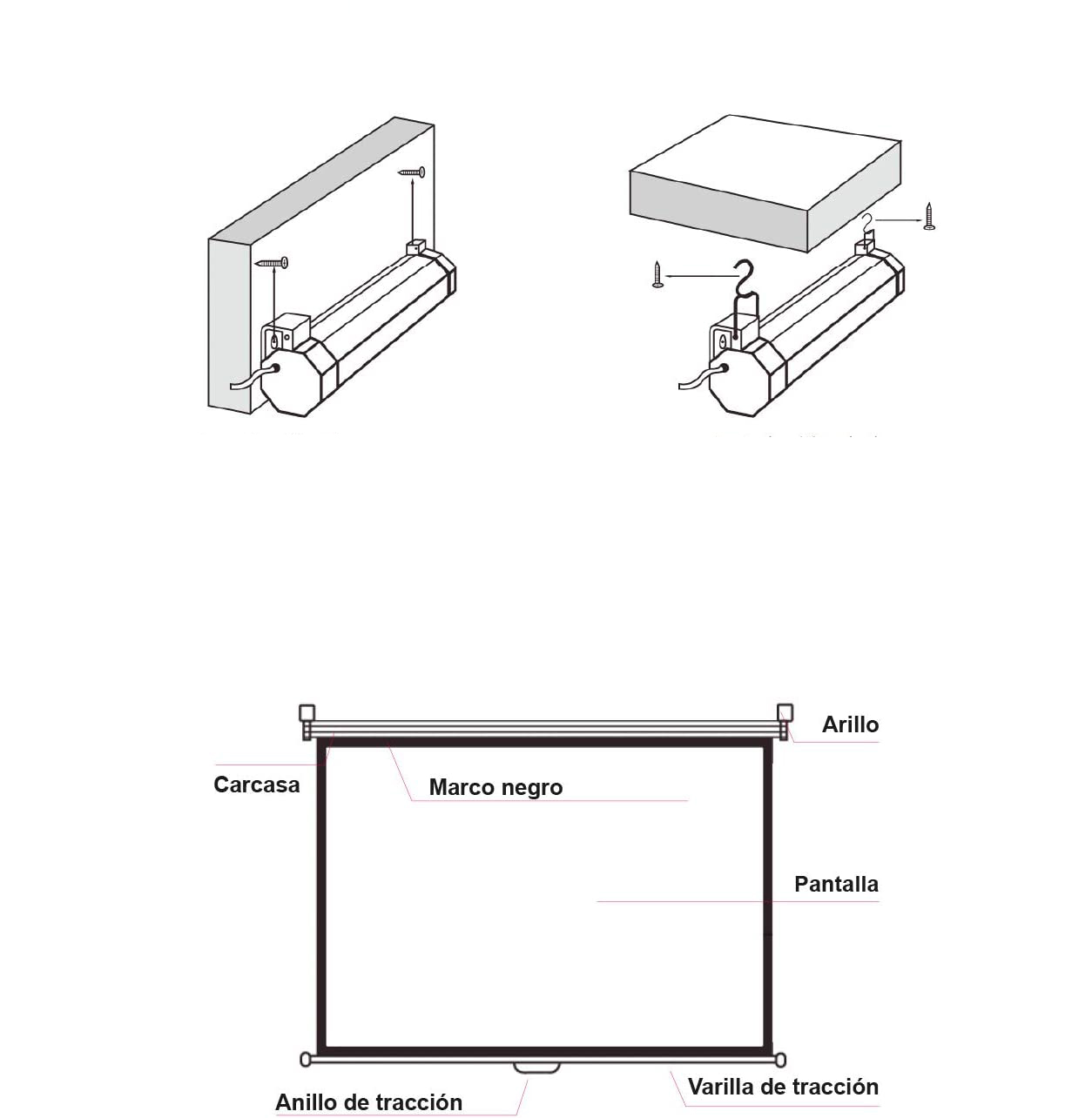 Arillo

Carcasa

Marco negro

Pantalla

Anillo de tracción

Varilla de tracción