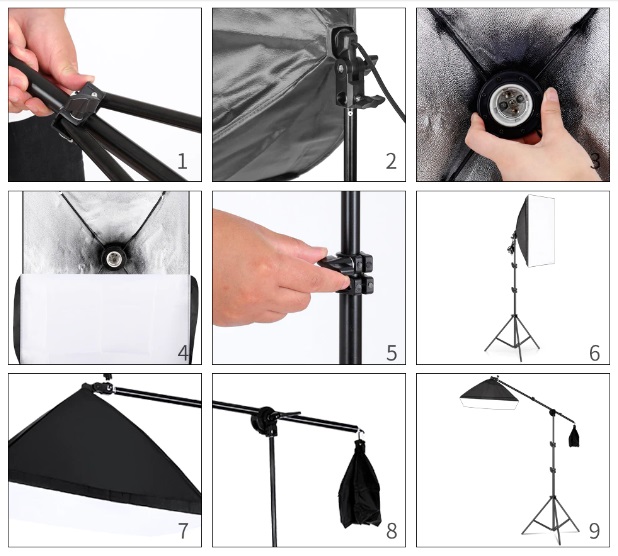 1
2
3
4
5
6
7
8
9