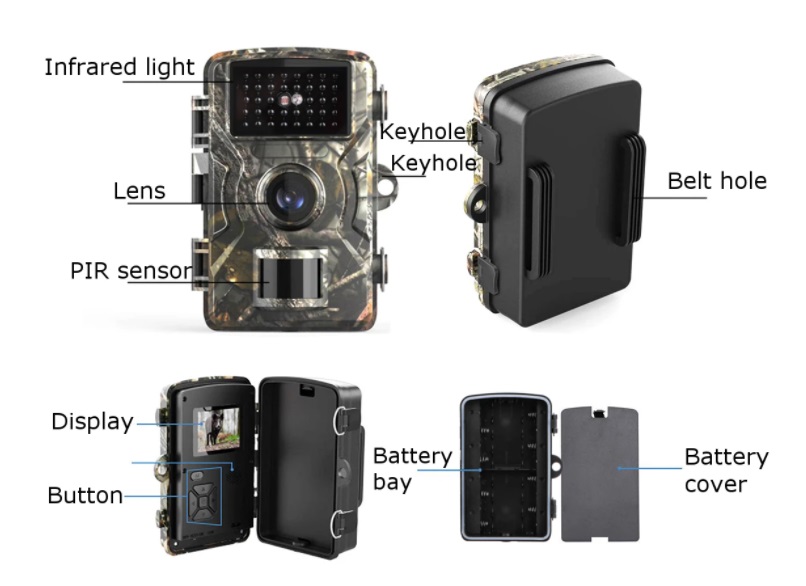 Infrared light
Keyhole
Keyhole
Lens
Belt hole
PIR sensor
Display
Button
Battery bay
Battery cover