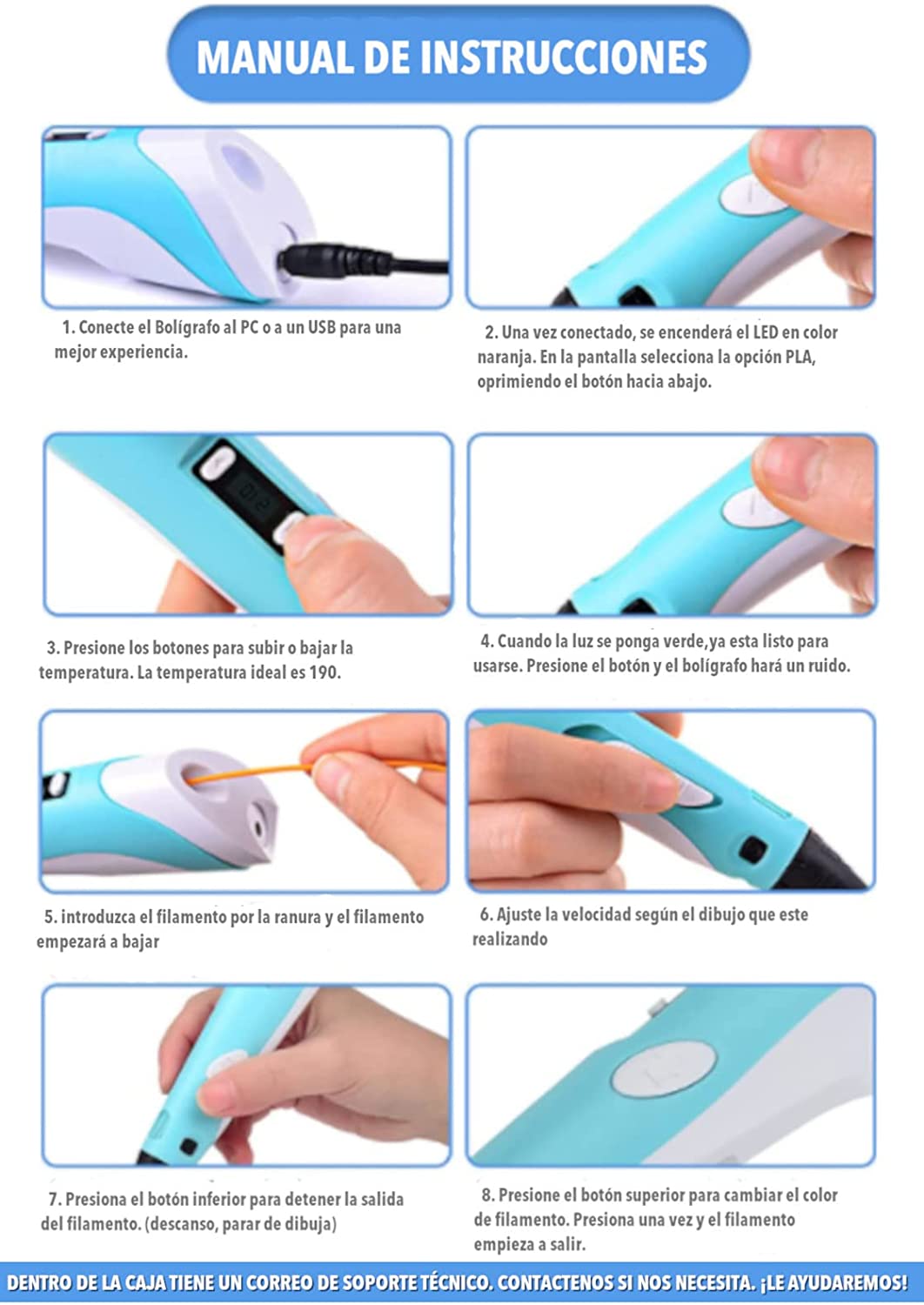 MANUAL DE INSTRUCCIONES

1. Conecte el Bolígrafo al PC o a un USB para una mejor experiencia.

2. Una vez conectado, se encenderá el LED en color naranja. En la pantalla selecciona la opción PLA, oprimiendo el botón hacia abajo.

3. Presione los botones para subir o bajar la temperatura. La temperatura ideal es 190.

4. Cuando la luz se ponga verde,ya esta listo para usarse. Presione el botón y el bolígrafo hará un ruido.

5. introduzca el filamento por la ranura y el filamento empezará a bajar

6. Ajuste la velocidad según el dibujo que este realizando

7. Presiona el botón inferior para detener la salida del filamento. (descanso, parar de dibuja)

8. Presione el botón superior para cambiar el color de filamento. Presiona una vez y el filamento empieza a salir.

DENTRO DE LA CAJA TIENE UN CORREO DE SOPORTE TÉCNICO. CONTACTENOS SI NOS NECESITA. ¡LE AYUDAREMOS!