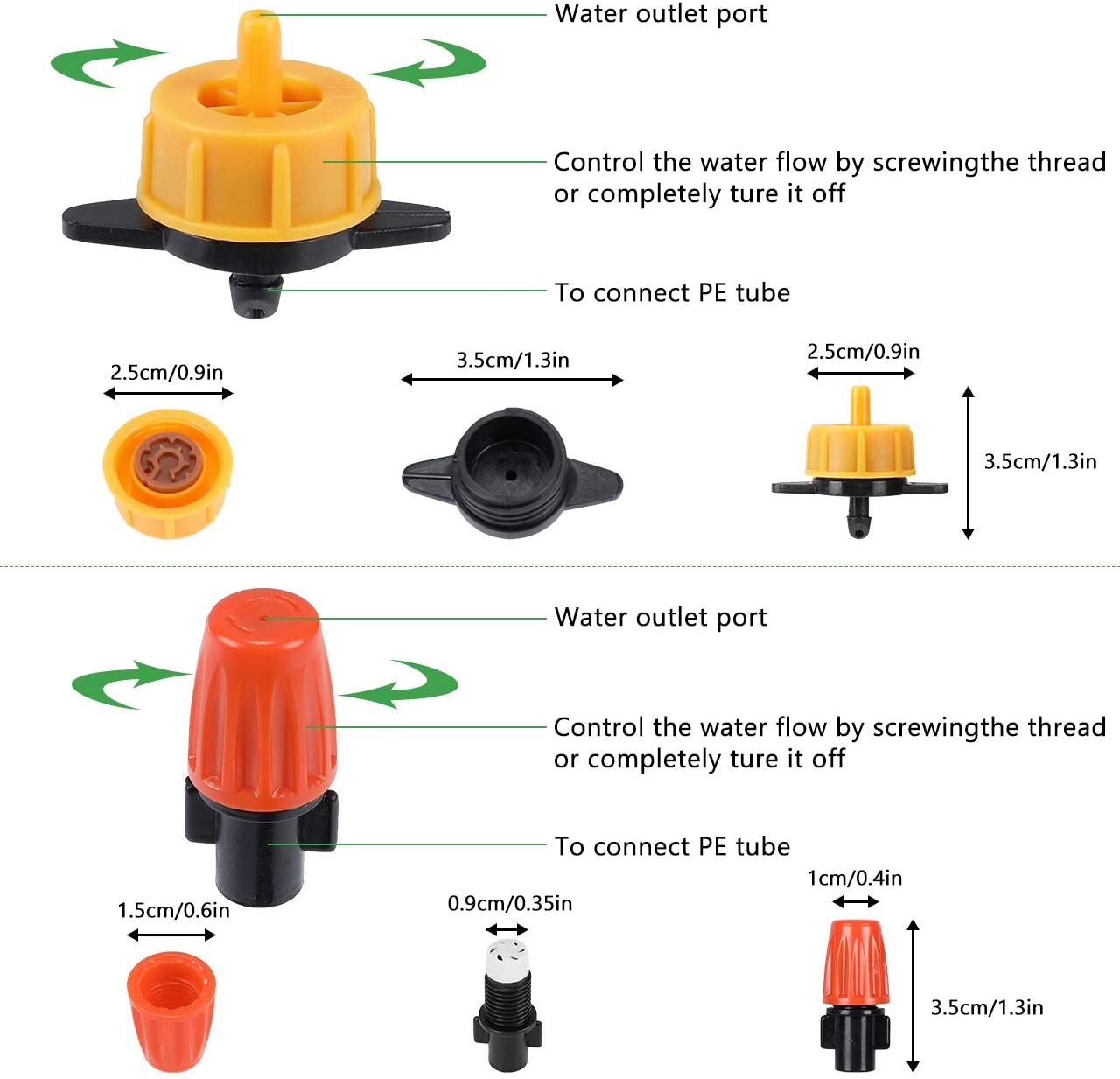 Water outlet port

Control the water flow by screwingthe thread or completely ture it off

To connect PE tube

2.5cm/0.9in

3.5cm/1.3in

2.5cm/0.9in

3.5cm/1.3in

Water outlet port

Control the water flow by screwingthe thread or completely ture it off

To connect PE tube

1.5cm/0.6in

0.9cm/0.35in

1cm/0.4in

3.5cm/1.3in