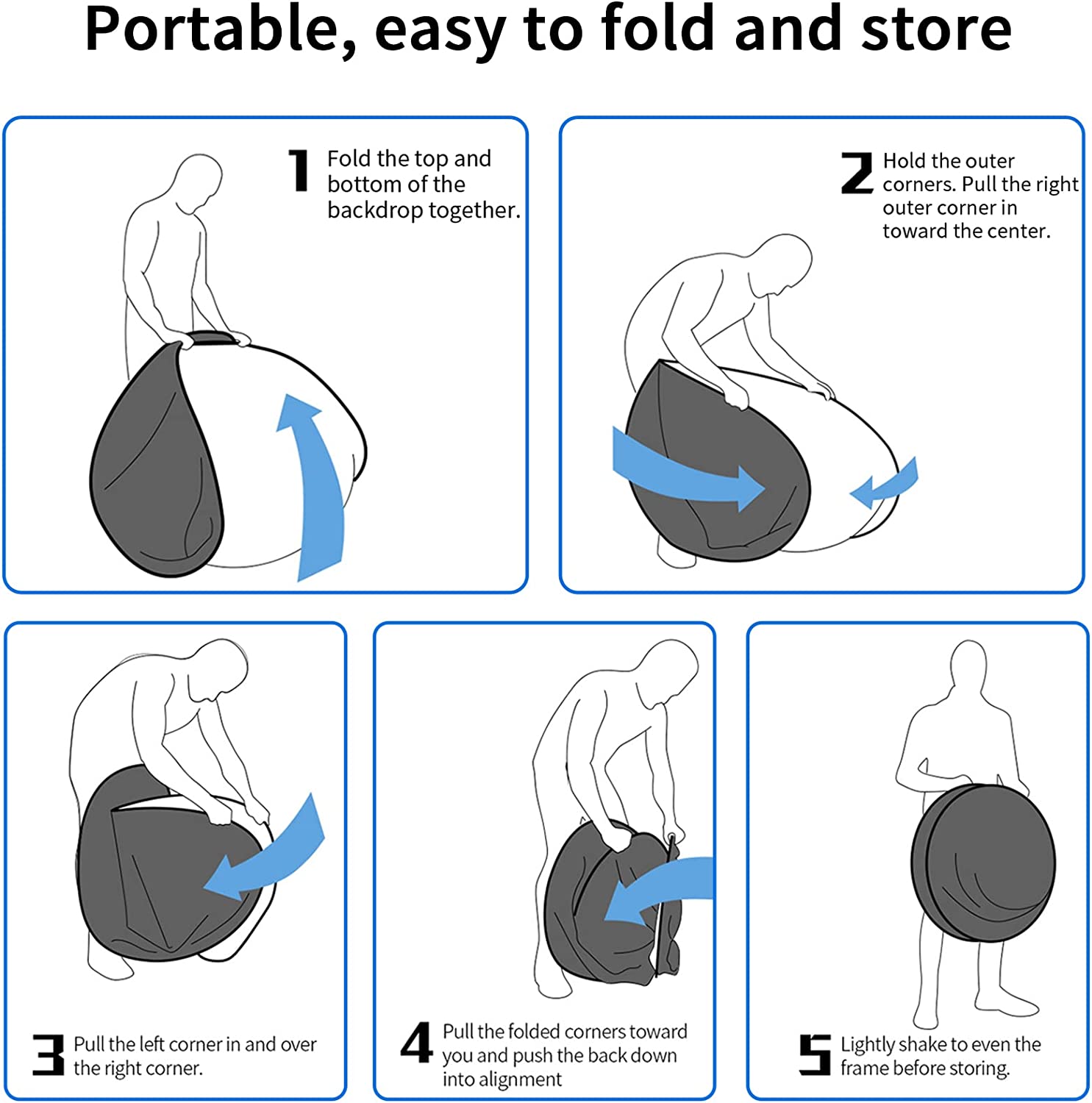 Portable, easy to fold and store

1 Fold the top and bottom of the backdrop together.

2 Hold the outer corners. Pull the right outer corner in toward the center.

3 Pull the left corner in and over the right corner.

4 Pull the folded corners toward you and push the back down into alignment

5 Lightly shake to even the frame before storing.