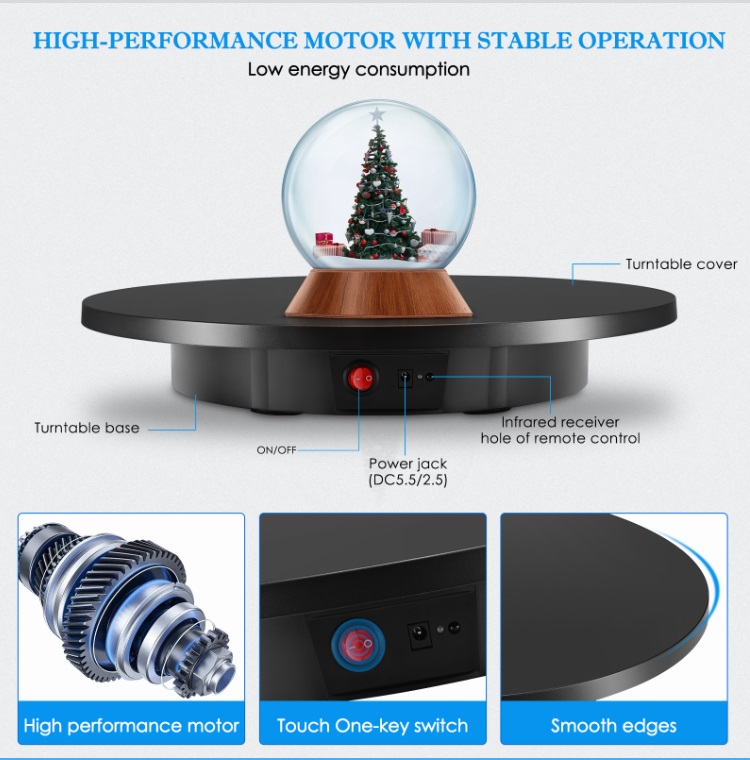 HIGH-PERFORMANCE MOTOR WITH STABLE OPERATION

Low energy consumption

Turntable cover

Turntable base

ON/OFF

Power jack (DC5.5/2.5)

Infrared receiver hole of remote control

High performance motor

Touch One-key switch

Smooth edges