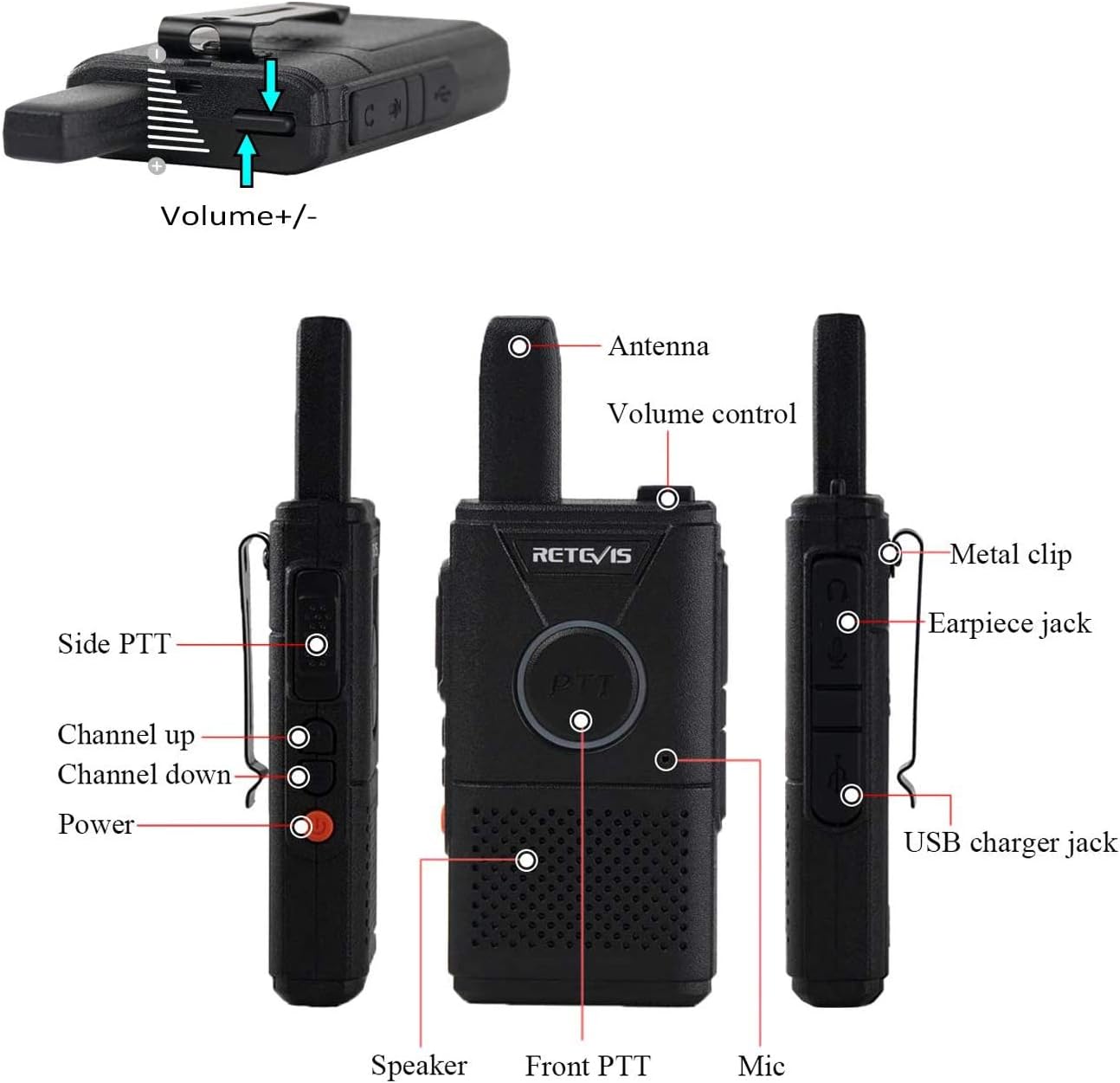 Volume+/-

Antenna

Volume control

RETEVIS

Metal clip

Earpiece jack

Side PTT

PTT

Channel up

Channel down

Power

USB charger jack

Speaker

Front PTT

Mic