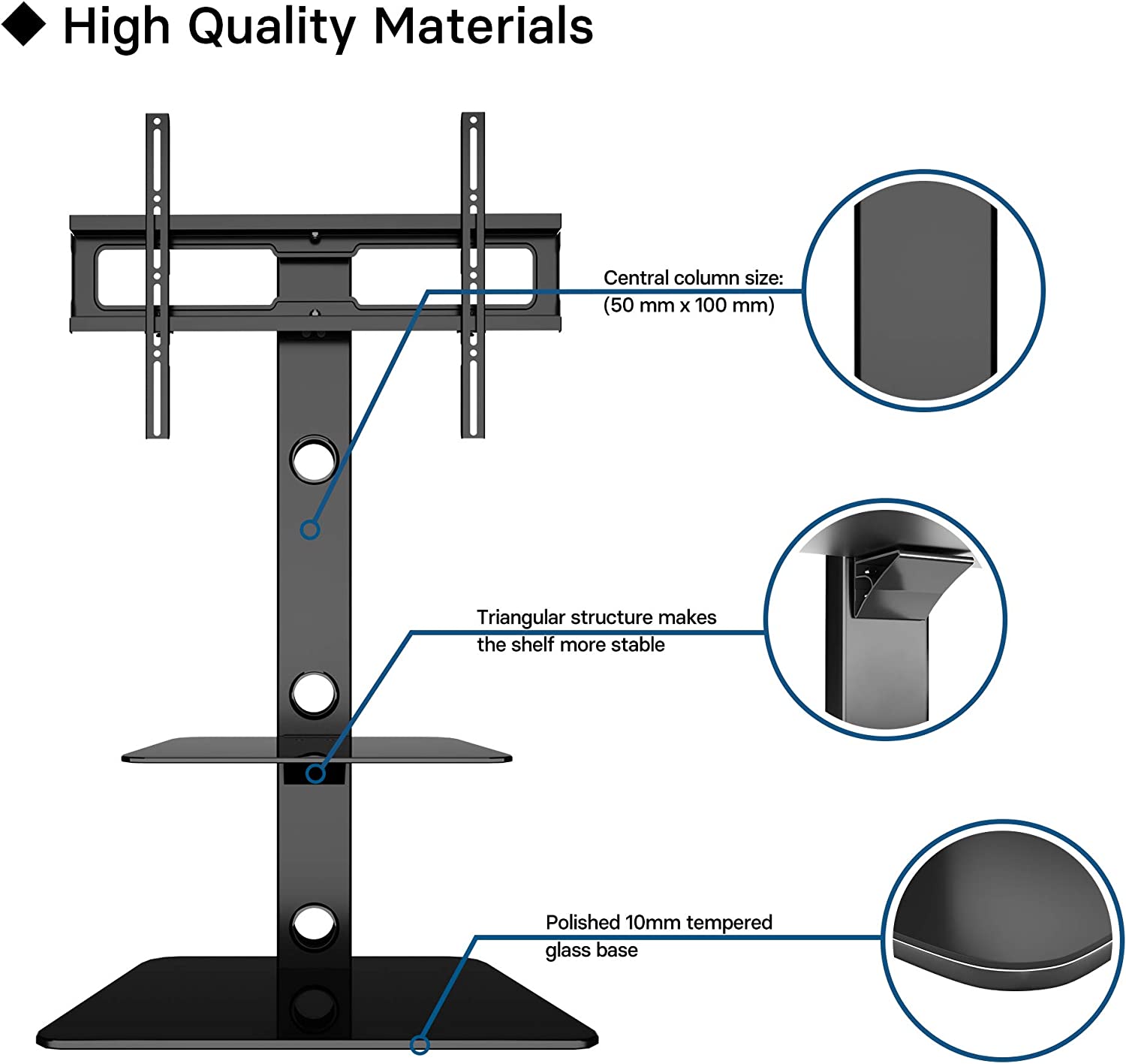 ◆ High Quality Materials

Central column size: (50 mm x 100 mm)

Triangular structure makes the shelf more stable

Polished 10mm tempered glass base