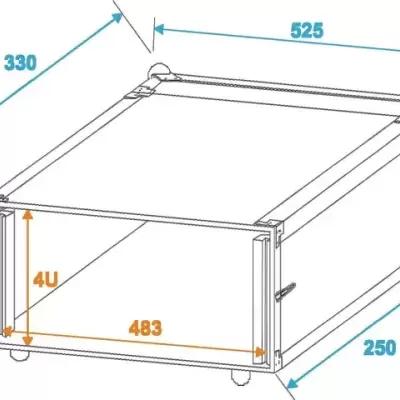 330
525
4U
483
250