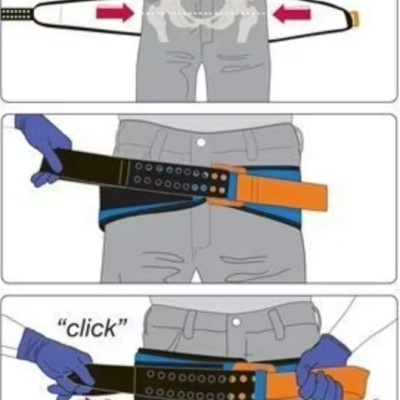 “click”