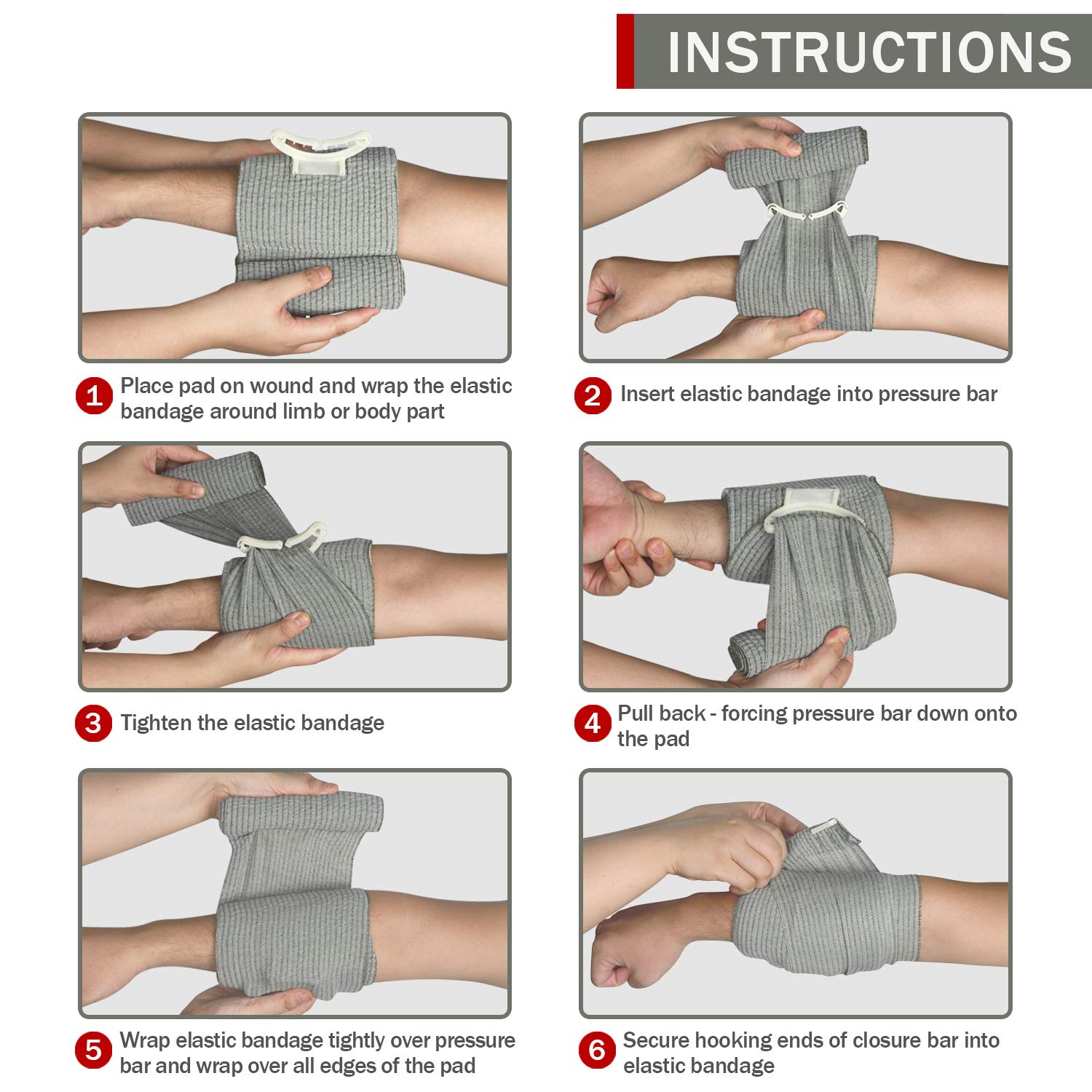 INSTRUCTIONS

1 Place pad on wound and wrap the elastic bandage around limb or body part

2 Insert elastic bandage into pressure bar

3 Tighten the elastic bandage

4 Pull back - forcing pressure bar down onto the pad

5 Wrap elastic bandage tightly over pressure bar and wrap over all edges of the pad

6 Secure hooking ends of closure bar into elastic bandage